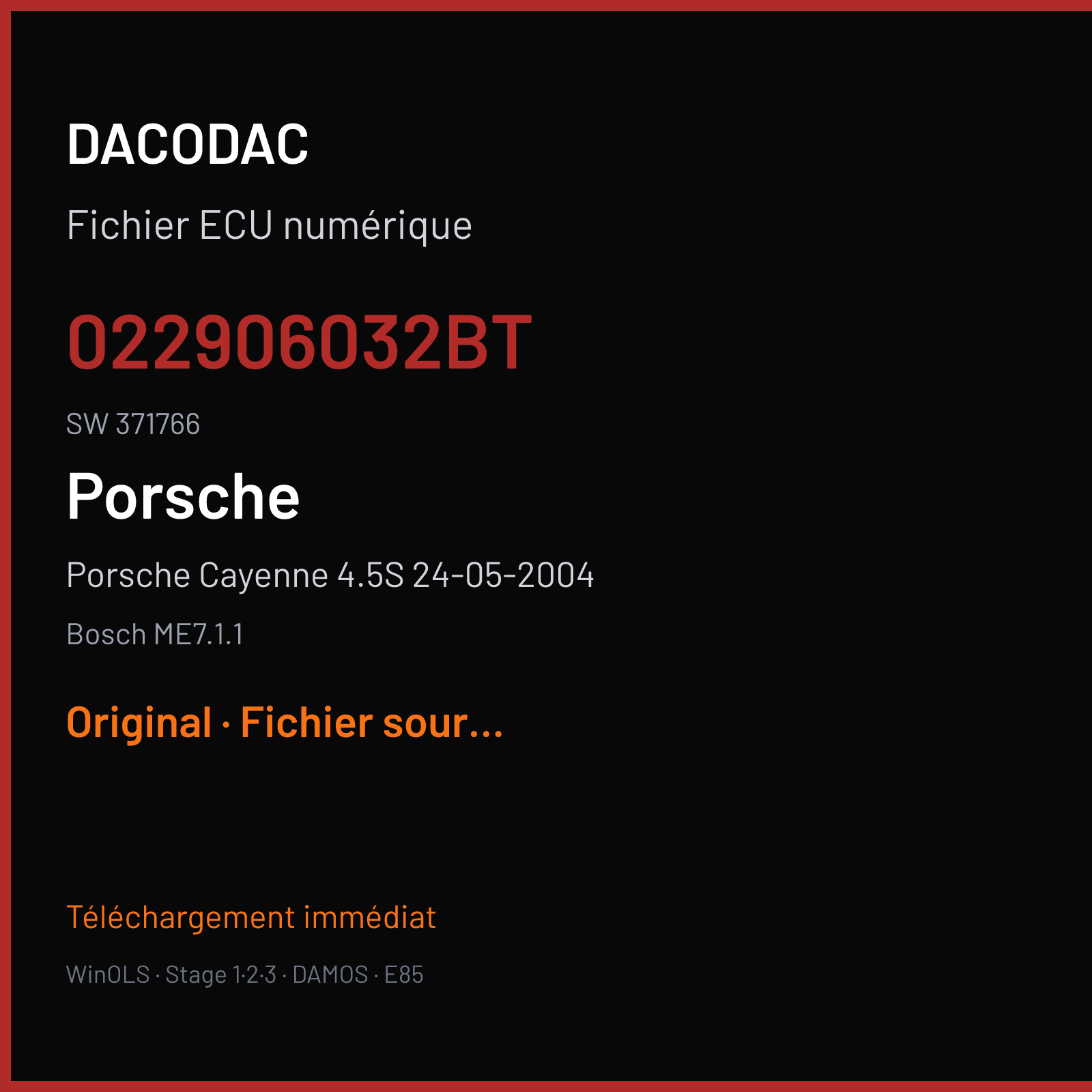 DACODAC

Fichier ECU numérique

022906032BT

SW 371766

Porsche

Porsche Cayenne 4.5S 24-05-2004

Bosch ME7.1.1

Original · Fichier sour...

Téléchargement immédiat

WinOLS · Stage 1·2·3 · DAMOS · E85