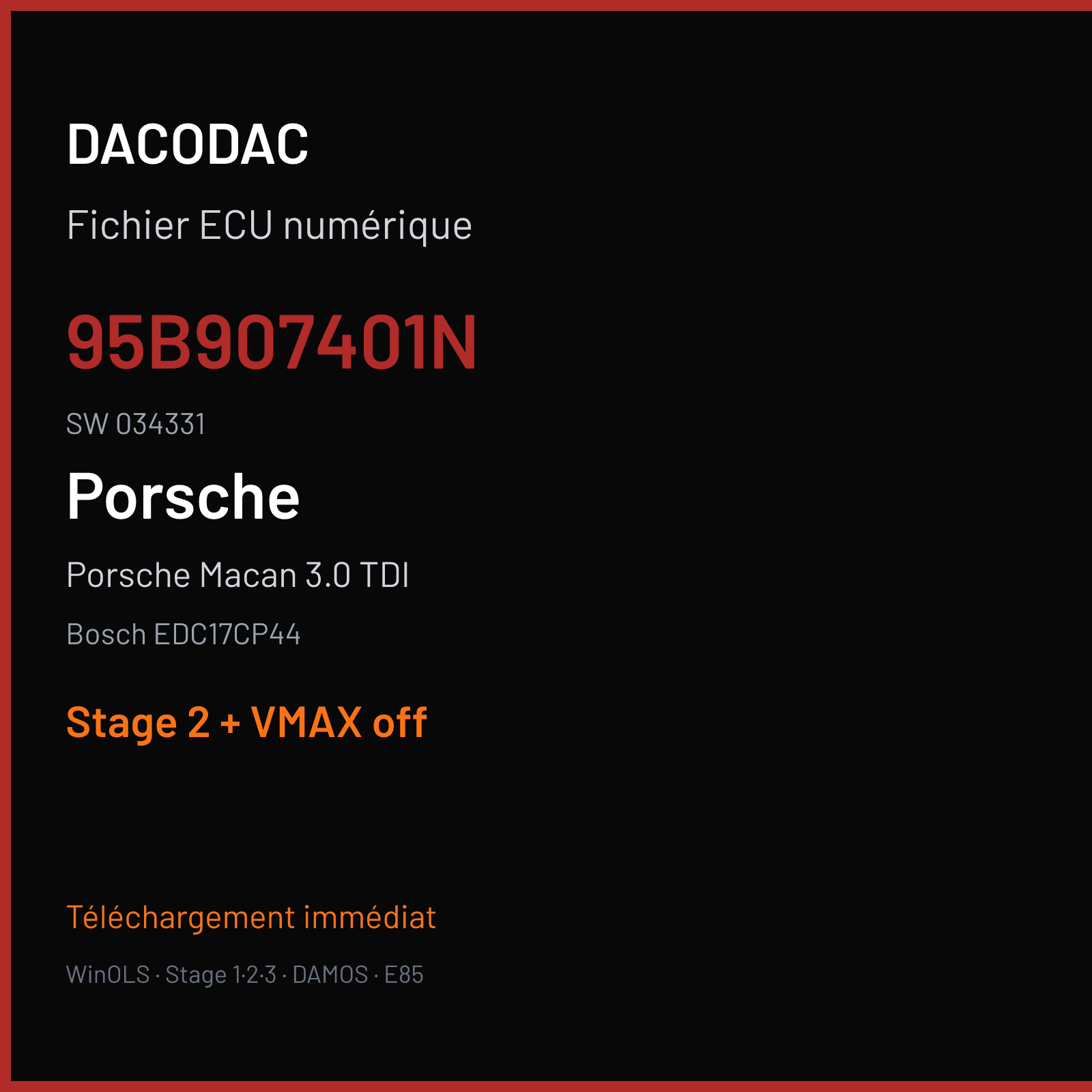 DACODAC

Fichier ECU numérique

95B907401N

SW 034331

Porsche

Porsche Macan 3.0 TDI

Bosch EDC17CP44

Stage 2 + VMAX off

Téléchargement immédiat

WinOLS · Stage 1·2·3 · DAMOS · E85