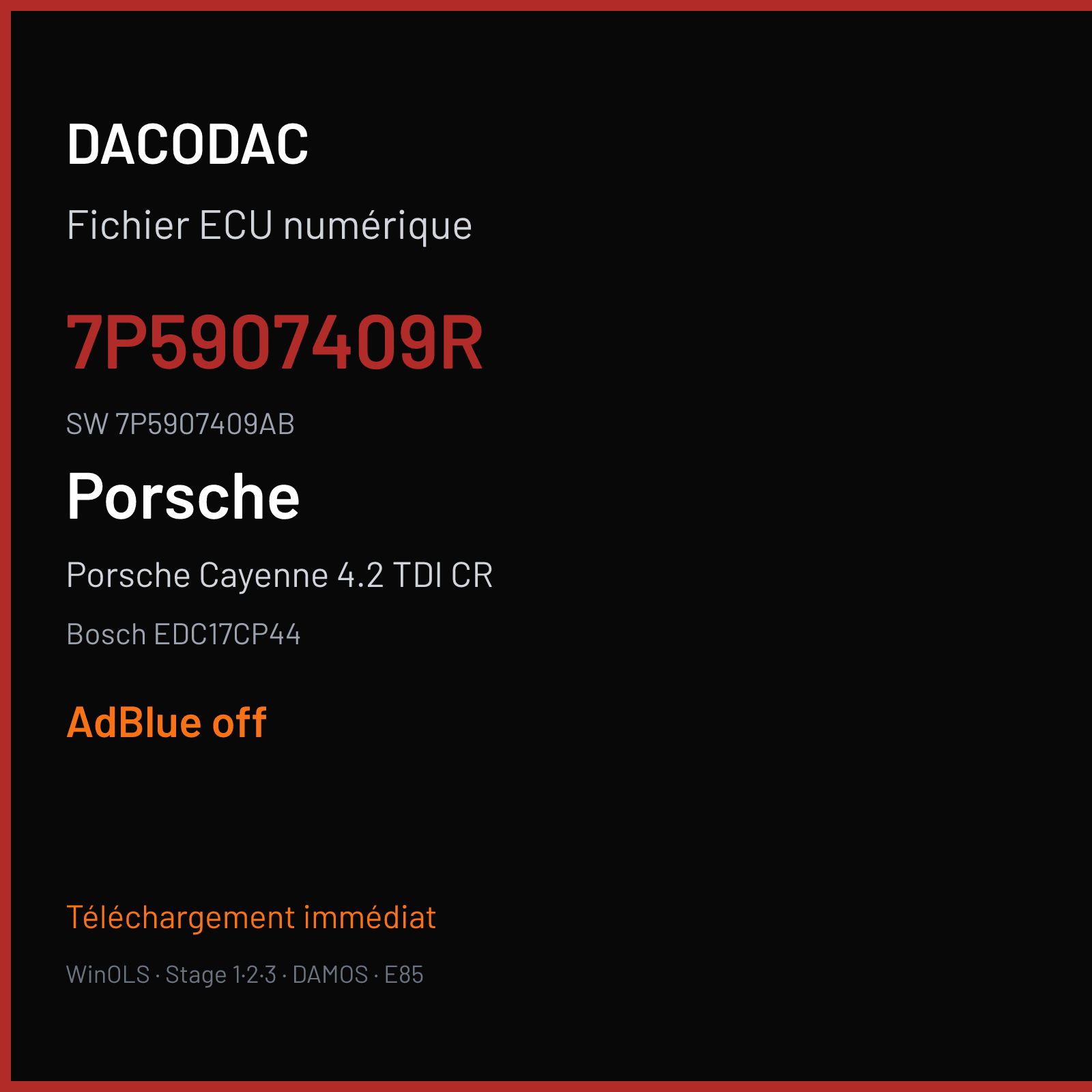 DACODAC

Fichier ECU numérique

7P5907409R

SW 7P5907409AB

Porsche

Porsche Cayenne 4.2 TDI CR

Bosch EDC17CP44

AdBlue off

Téléchargement immédiat

WinOLS · Stage 1·2·3 · DAMOS · E85