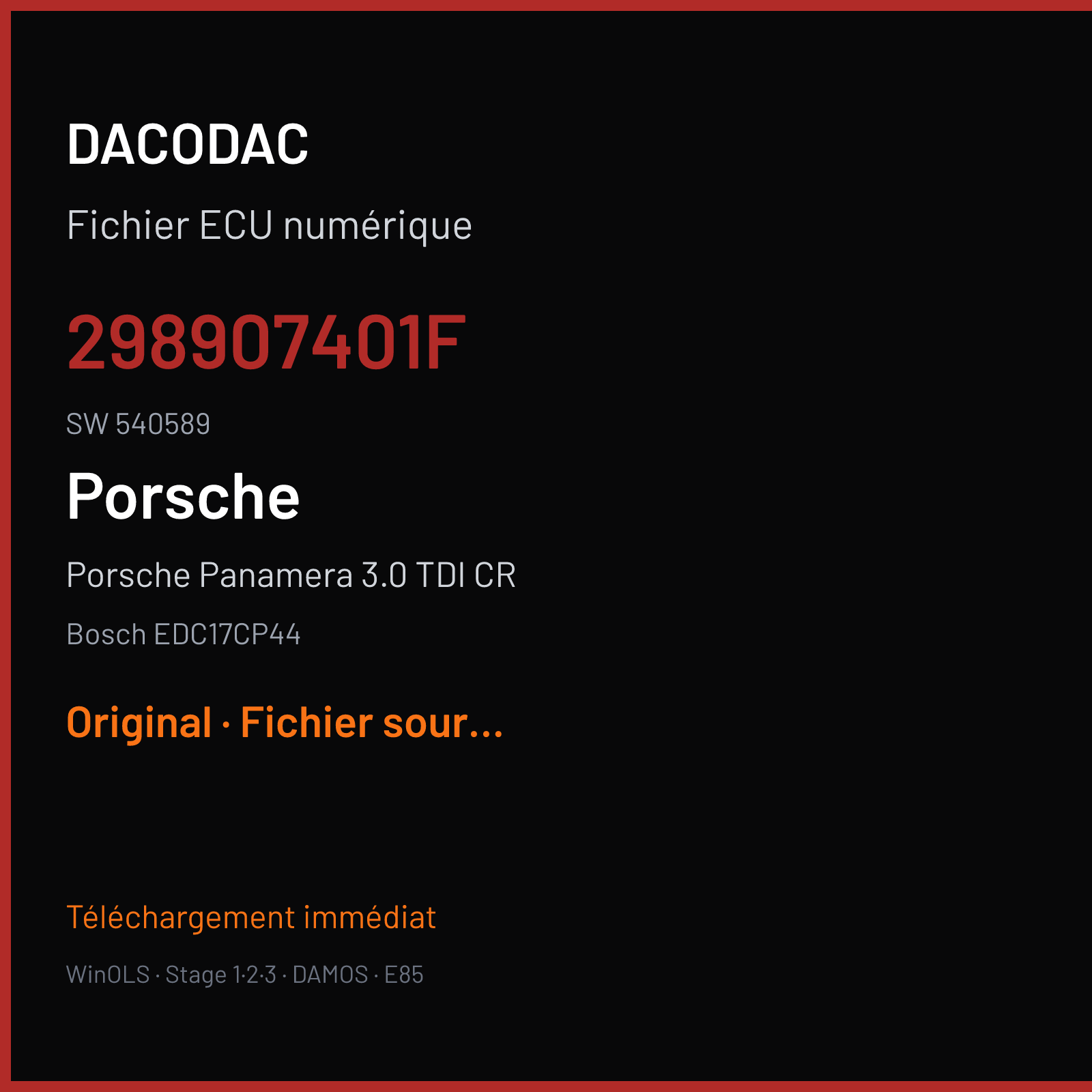 DACODAC

Fichier ECU numérique

298907401F

SW 540589

Porsche

Porsche Panamera 3.0 TDI CR

Bosch EDC17CP44

Original · Fichier sour...

Téléchargement immédiat

WinOLS · Stage 1·2·3 · DAMOS · E85