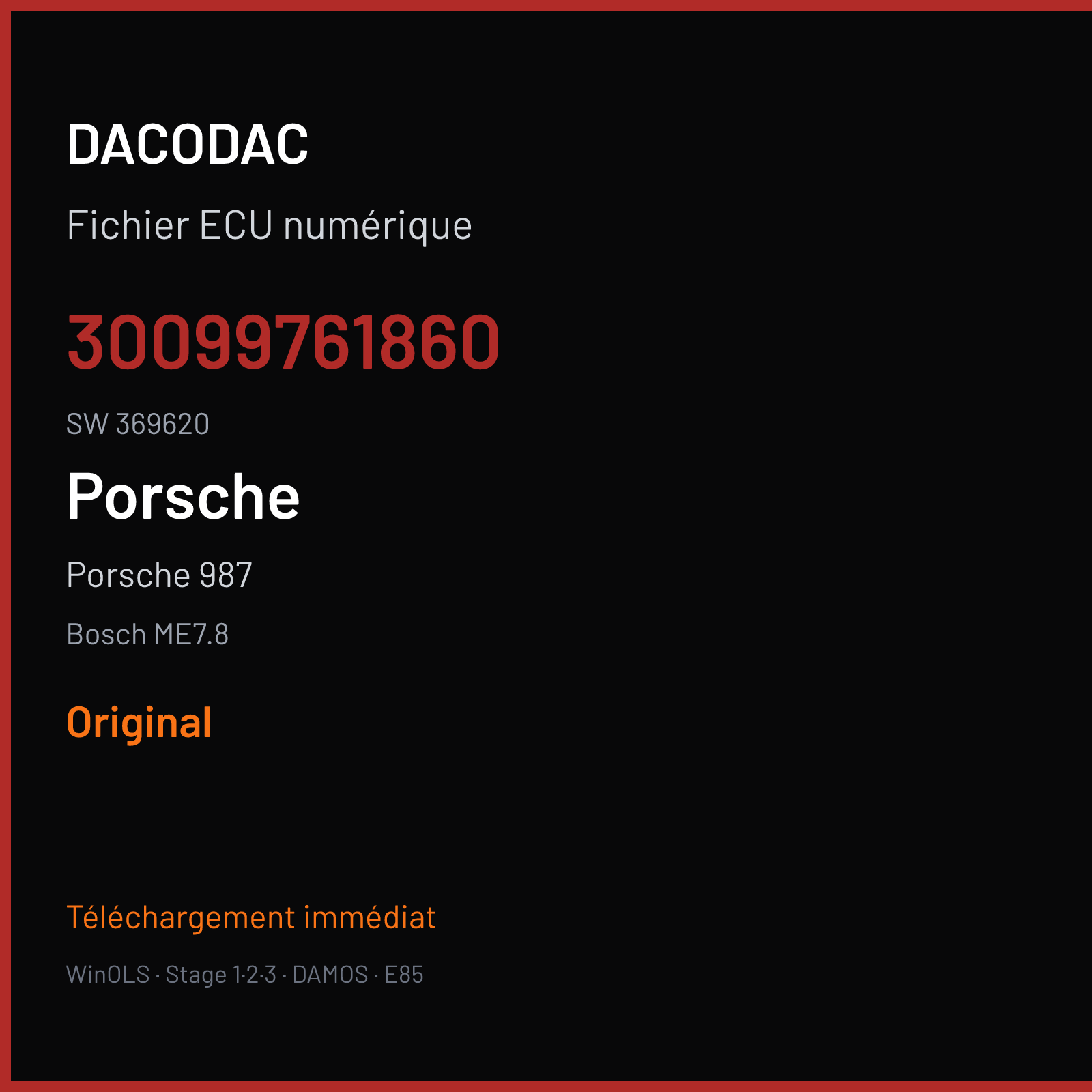 DACODAC

Fichier ECU numérique

30099761860

SW 369620

Porsche

Porsche 987

Bosch ME7.8

Original

Téléchargement immédiat

WinOLS · Stage 1·2·3 · DAMOS · E85