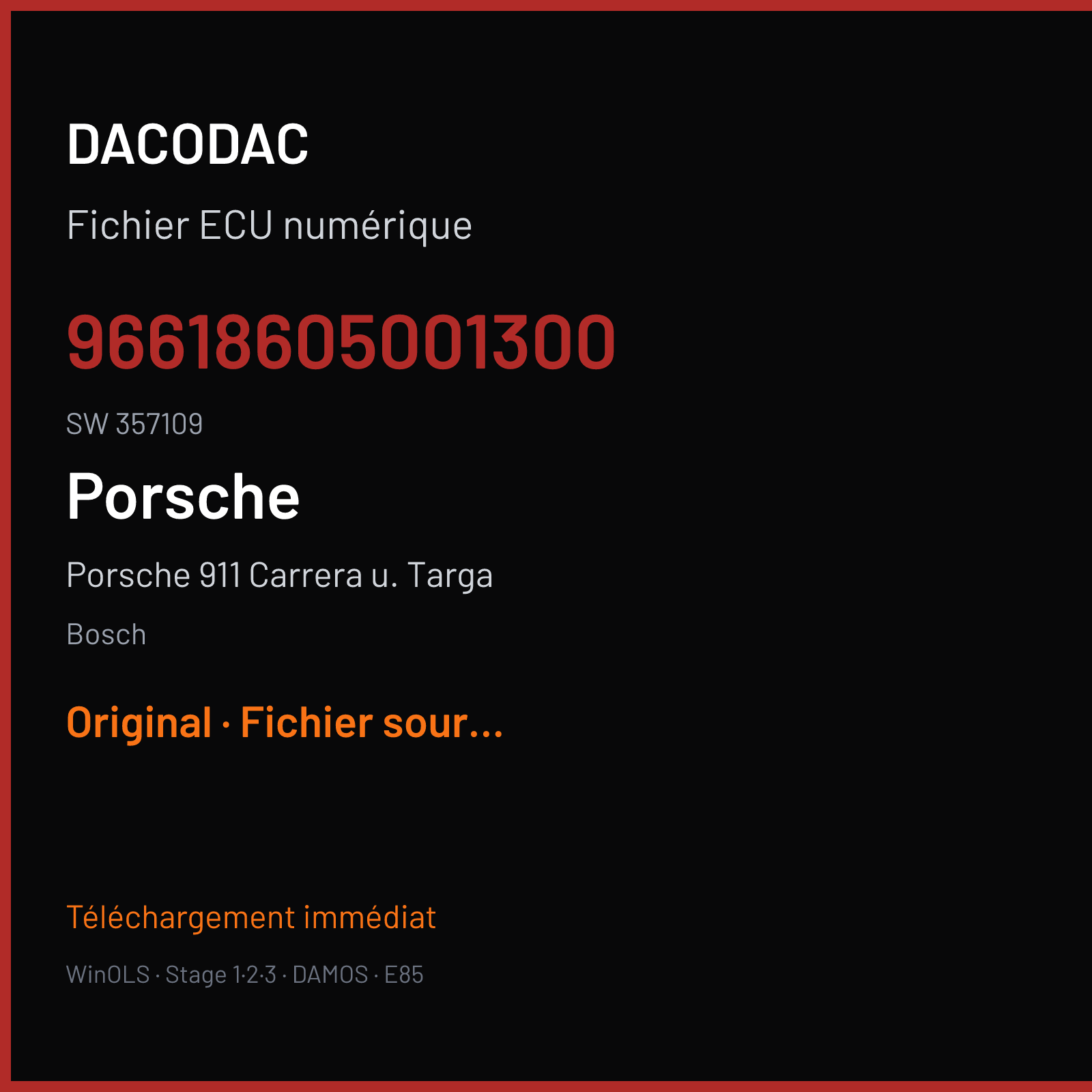 DACODAC

Fichier ECU numérique

96618605001300

SW 357109

Porsche

Porsche 911 Carrera u. Targa

Bosch

Original · Fichier sour...

Téléchargement immédiat

WinOLS · Stage 1·2·3 · DAMOS · E85