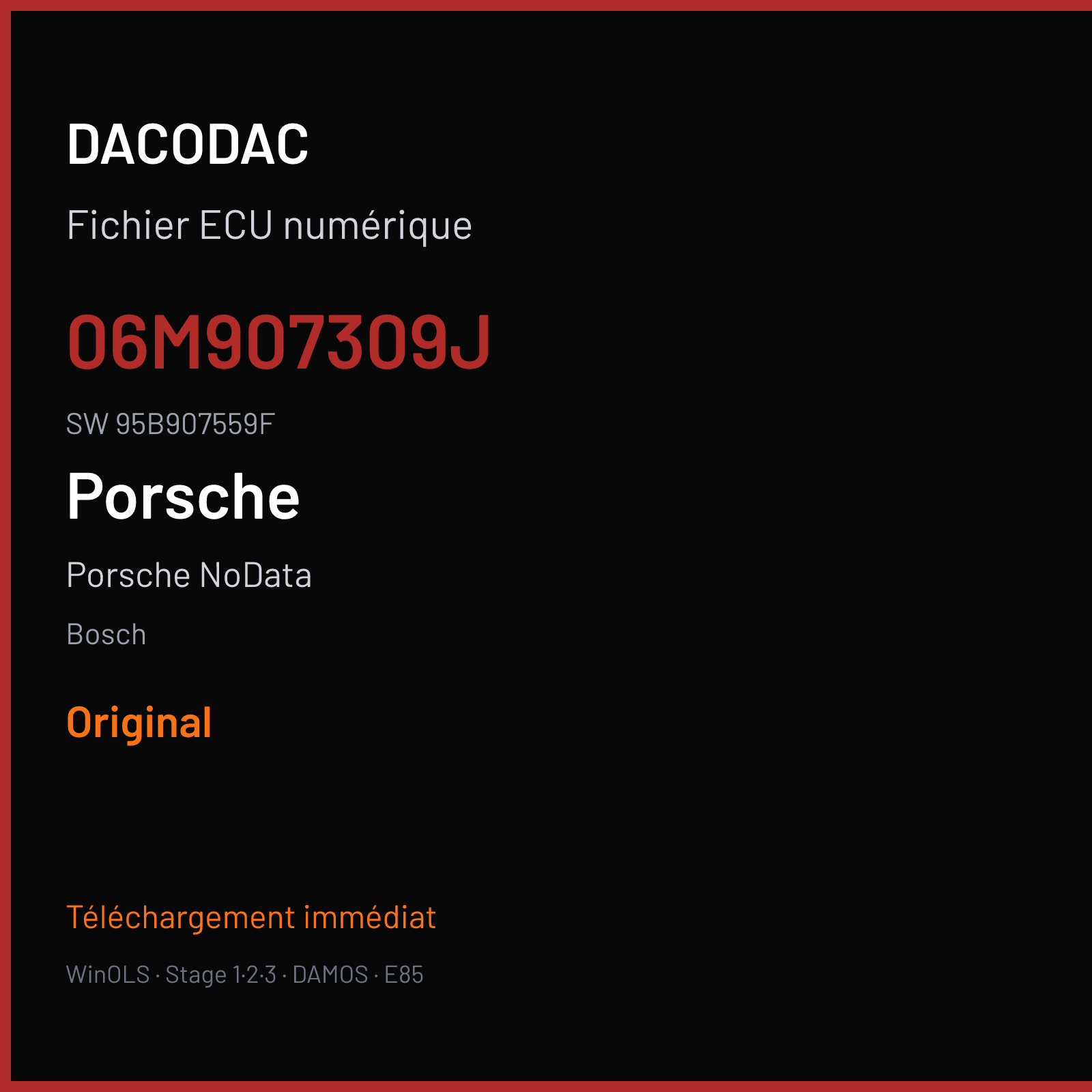 DACODAC

Fichier ECU numérique

06M907309J

SW 95B907559F

Porsche

Porsche NoData

Bosch

Original

Téléchargement immédiat

WinOLS · Stage 1·2·3 · DAMOS · E85