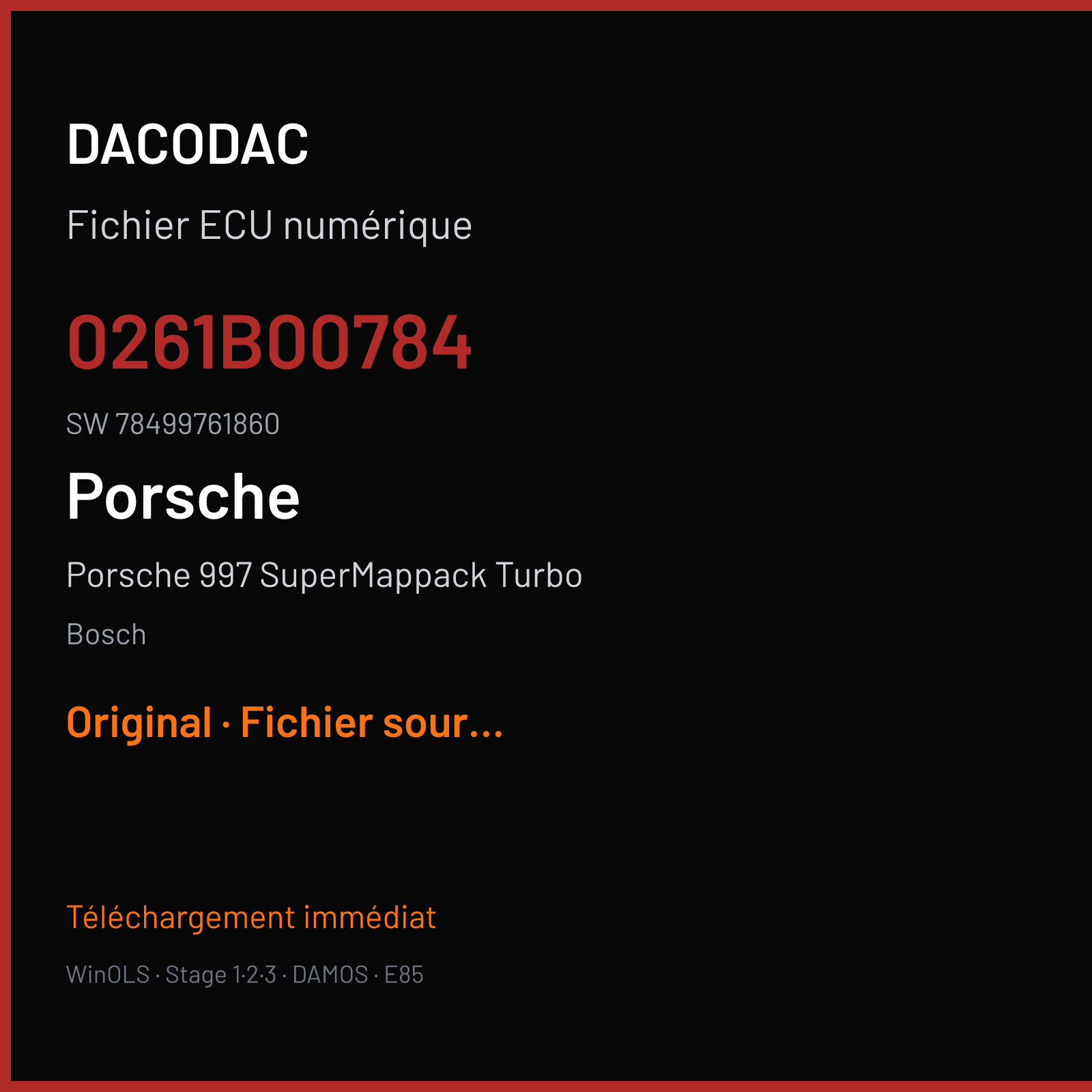 DACODAC

Fichier ECU numérique

0261B00784

SW 78499761860

Porsche

Porsche 997 SuperMappack Turbo

Bosch

Original · Fichier sour...

Téléchargement immédiat

WinOLS · Stage 1·2·3 · DAMOS · E85