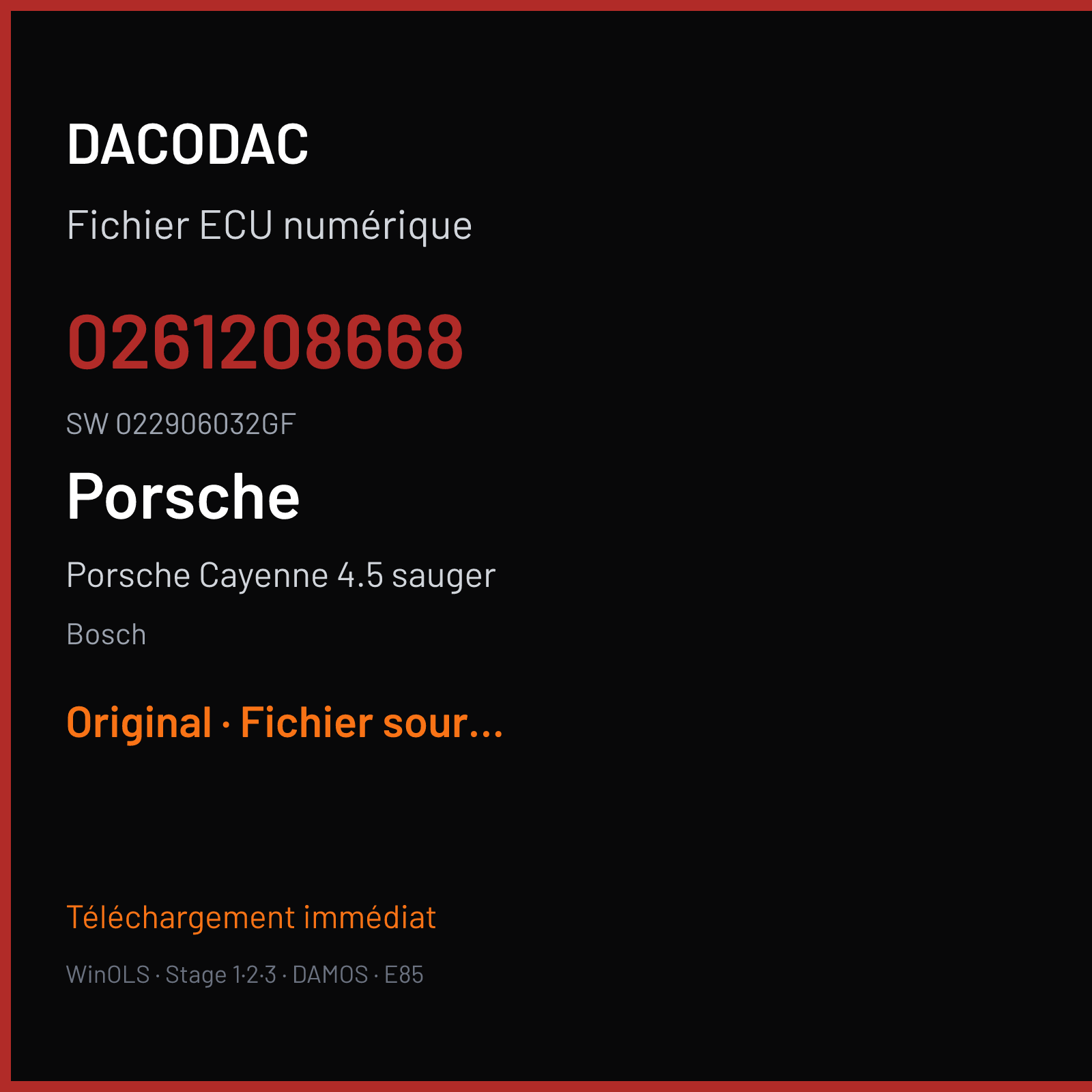 DACODAC

Fichier ECU numérique

0261208668

SW 022906032GF

Porsche

Porsche Cayenne 4.5 sauger

Bosch

Original · Fichier sour...

Téléchargement immédiat

WinOLS · Stage 1·2·3 · DAMOS · E85