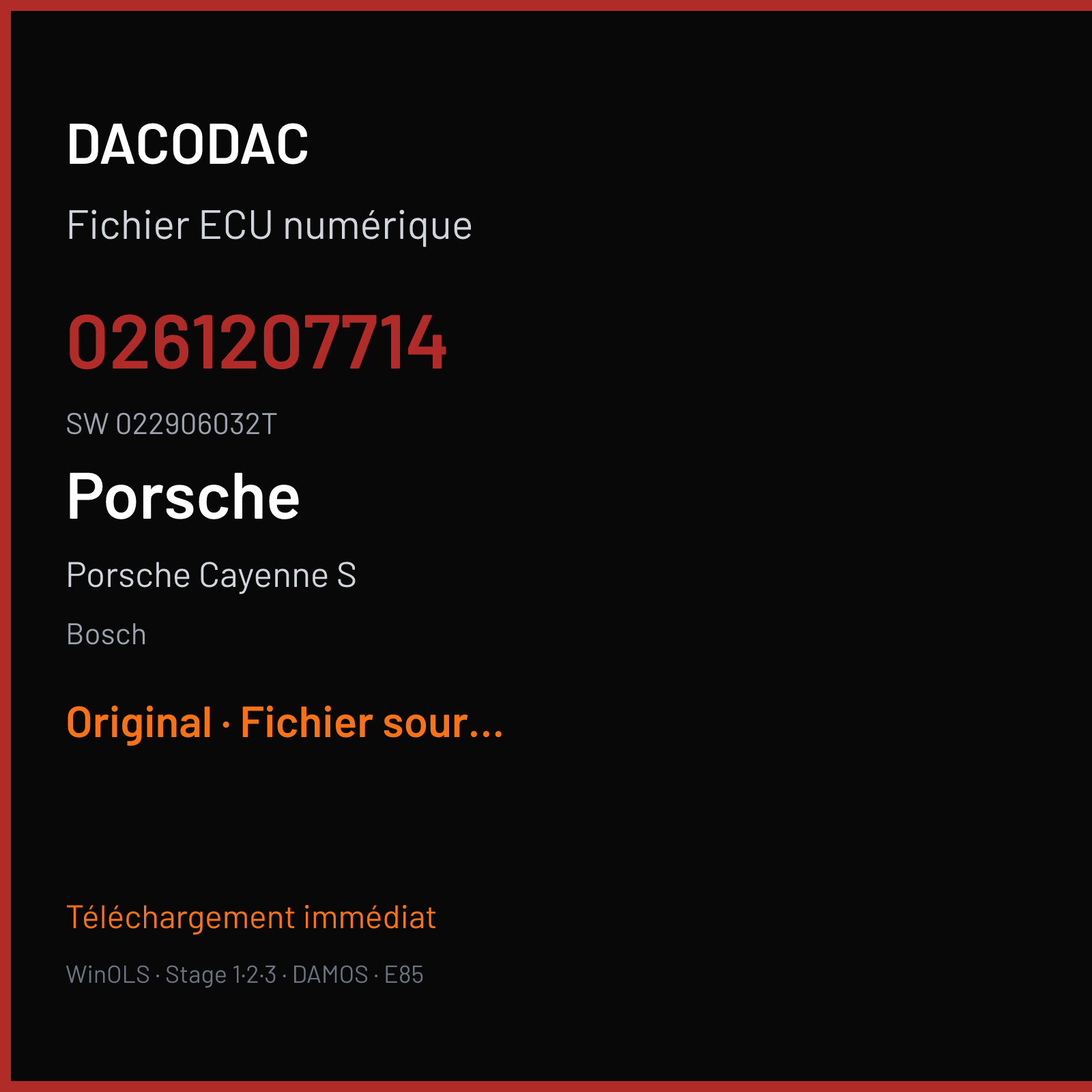 DACODAC

Fichier ECU numérique

0261207714

SW 022906032T

Porsche

Porsche Cayenne S

Bosch

Original · Fichier sour...

Téléchargement immédiat

WinOLS · Stage 1·2·3 · DAMOS · E85