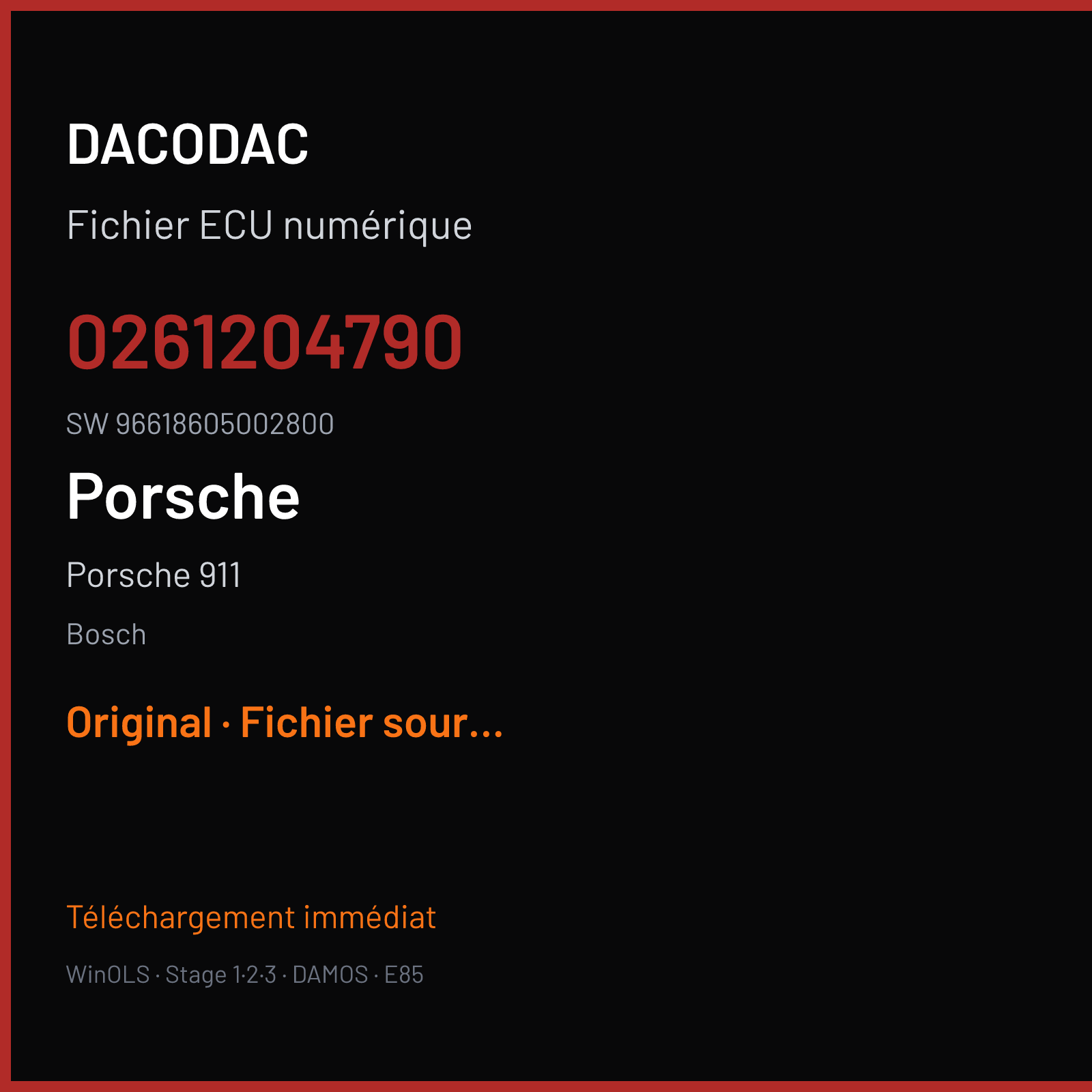 DACODAC

Fichier ECU numérique

0261204790

SW 96618605002800

Porsche

Porsche 911

Bosch

Original · Fichier sour...

Téléchargement immédiat

WinOLS · Stage 1·2·3 · DAMOS · E85