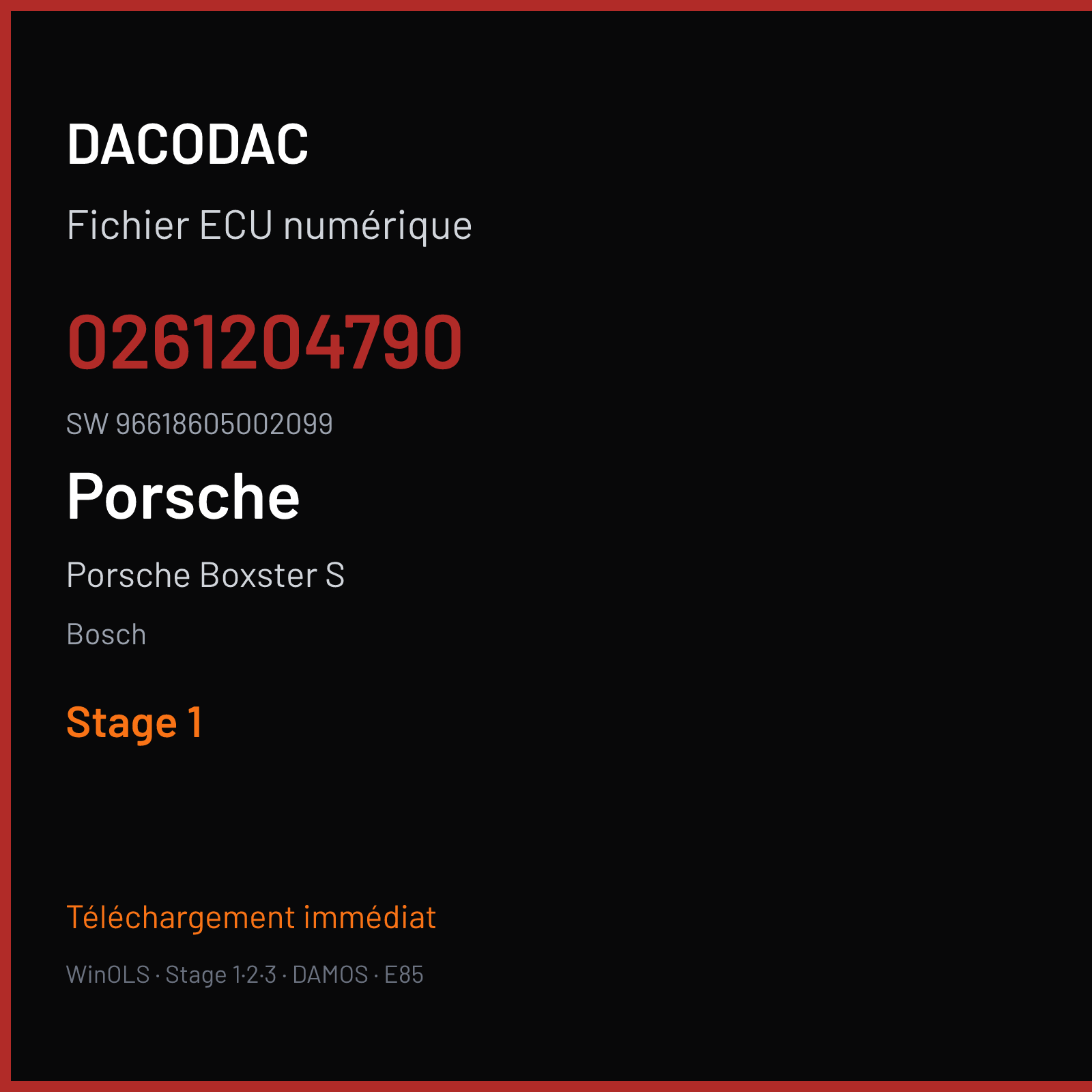 DACODAC

Fichier ECU numérique

0261204790

SW 96618605002099

Porsche

Porsche Boxster S

Bosch

Stage 1

Téléchargement immédiat

WinOLS · Stage 1·2·3 · DAMOS · E85