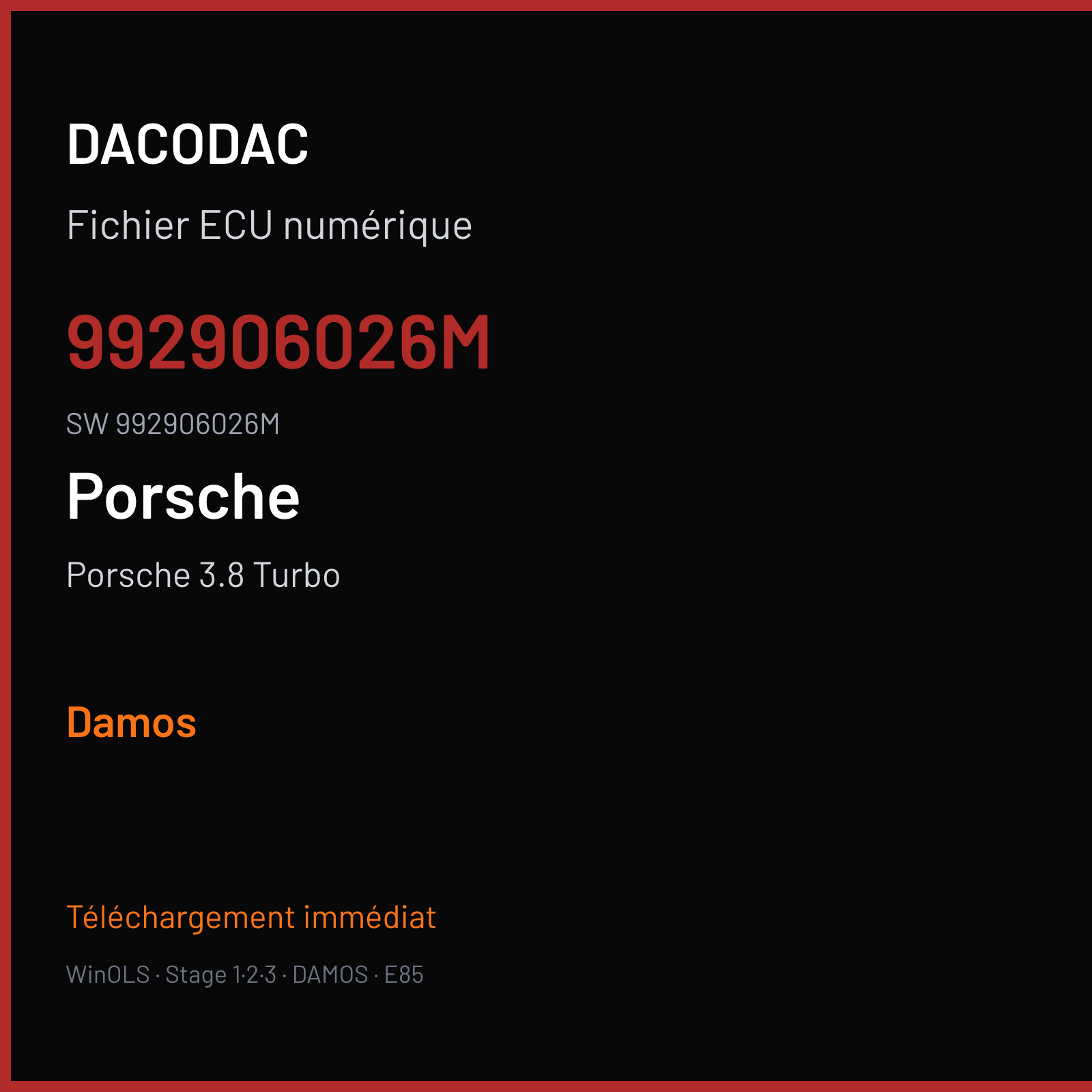 DACODAC

Fichier ECU numérique

992906026M

SW 992906026M

Porsche

Porsche 3.8 Turbo

Damos

Téléchargement immédiat

WinOLS · Stage 1·2·3 · DAMOS · E85