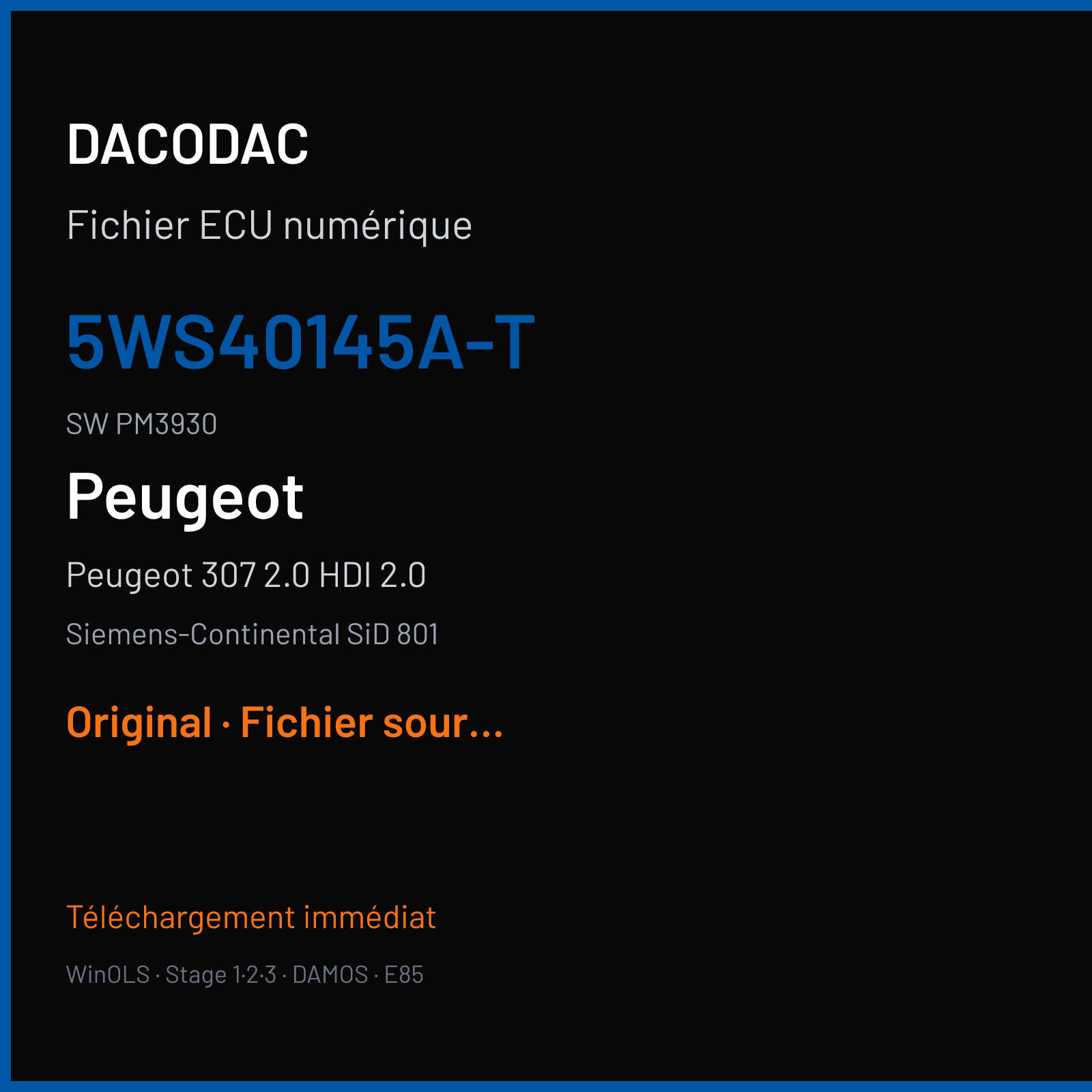 DACODAC

Fichier ECU numérique

5WS40145A-T

SW PM3930

Peugeot

Peugeot 307 2.0 HDI 2.0

Siemens-Continental SiD 801

Original · Fichier sour...

Téléchargement immédiat

WinOLS · Stage 1·2·3 · DAMOS · E85