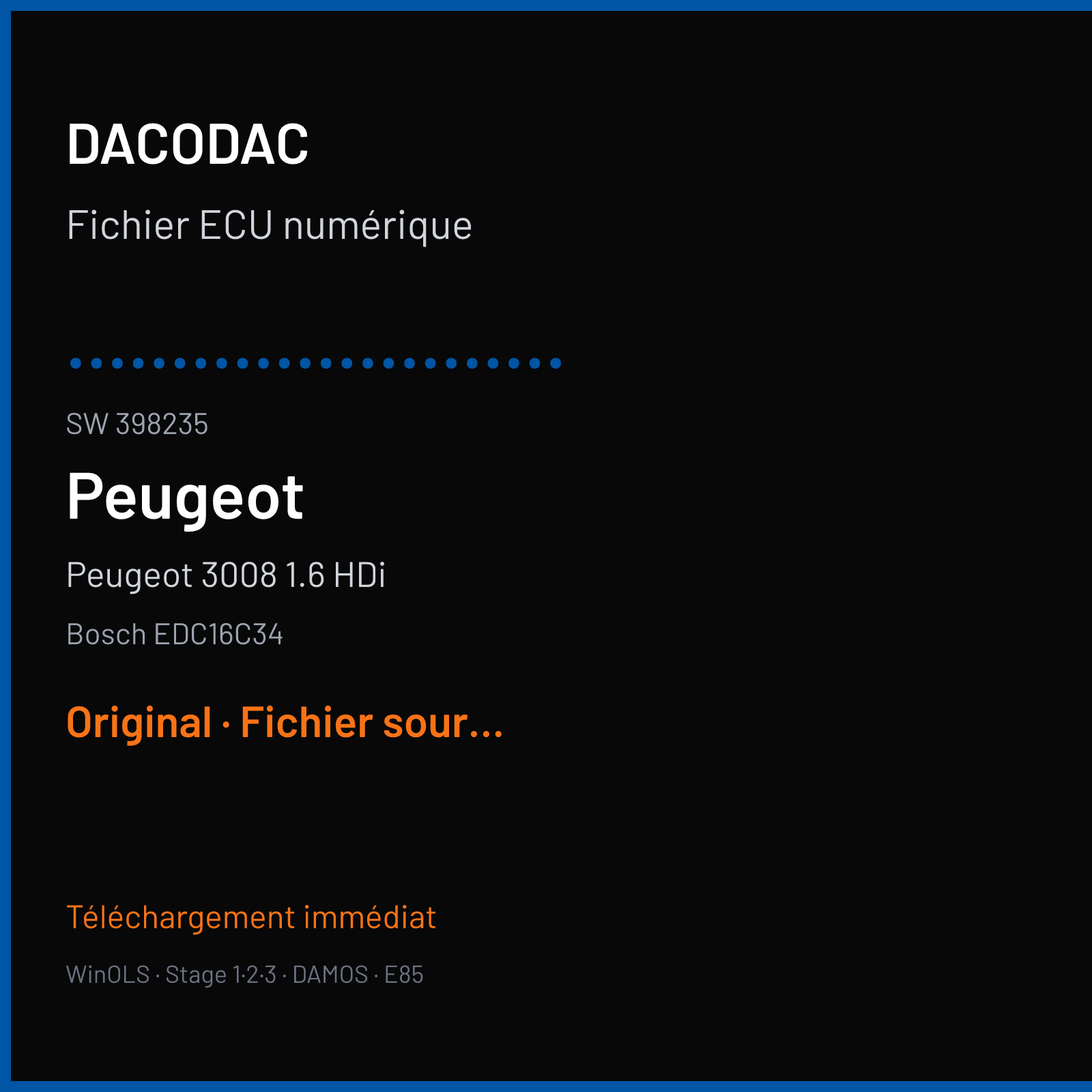 DACODAC

Fichier ECU numérique

SW 398235

Peugeot

Peugeot 3008 1.6 HDi

Bosch EDC16C34

Original · Fichier sour...

Téléchargement immédiat

WinOLS · Stage 1·2·3 · DAMOS · E85