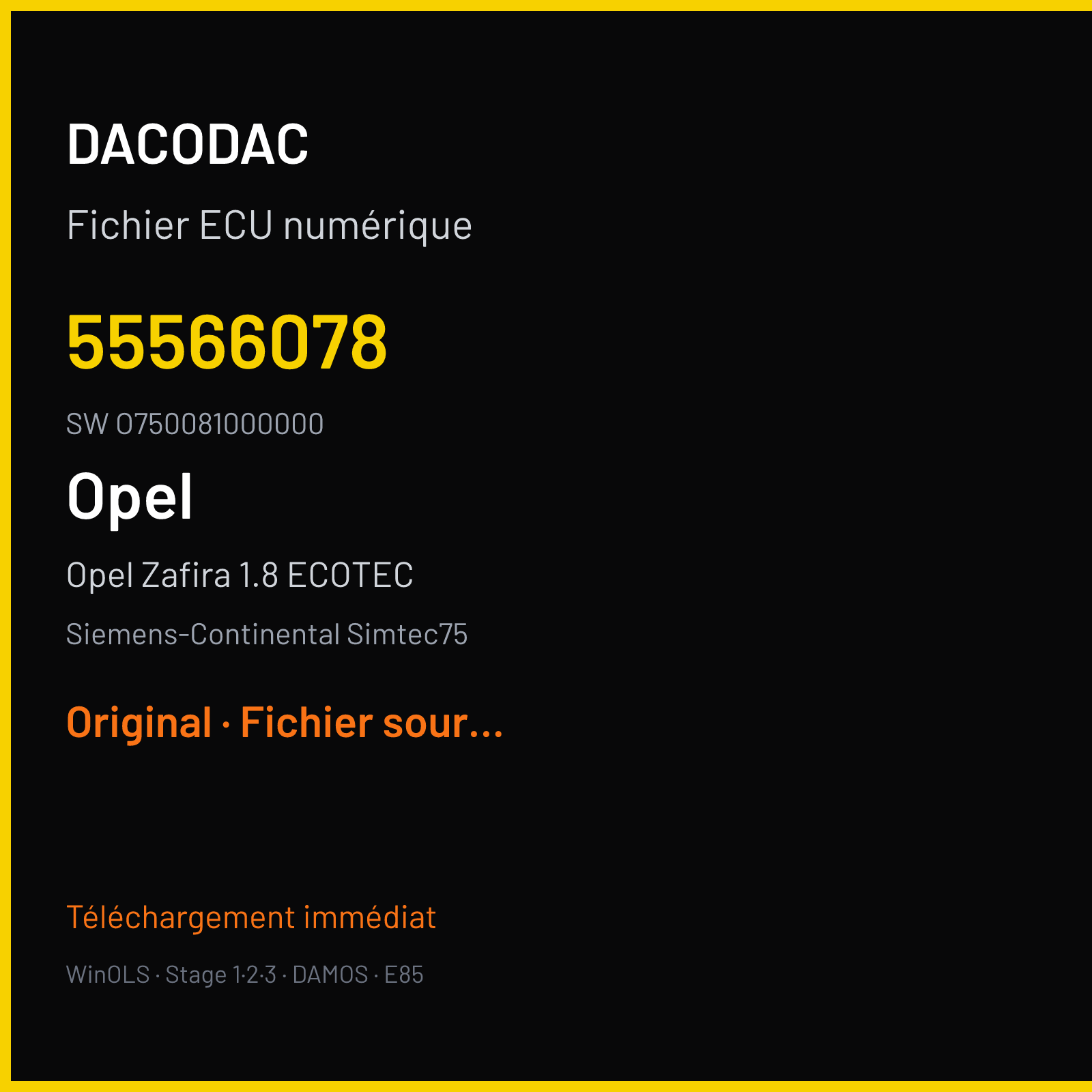 DACODAC

Fichier ECU numérique

55566078

SW 0750081000000

Opel

Opel Zafira 1.8 ECOTEC

Siemens-Continental Simtec75

Original · Fichier sour...

Téléchargement immédiat

WinOLS · Stage 1·2·3 · DAMOS · E85