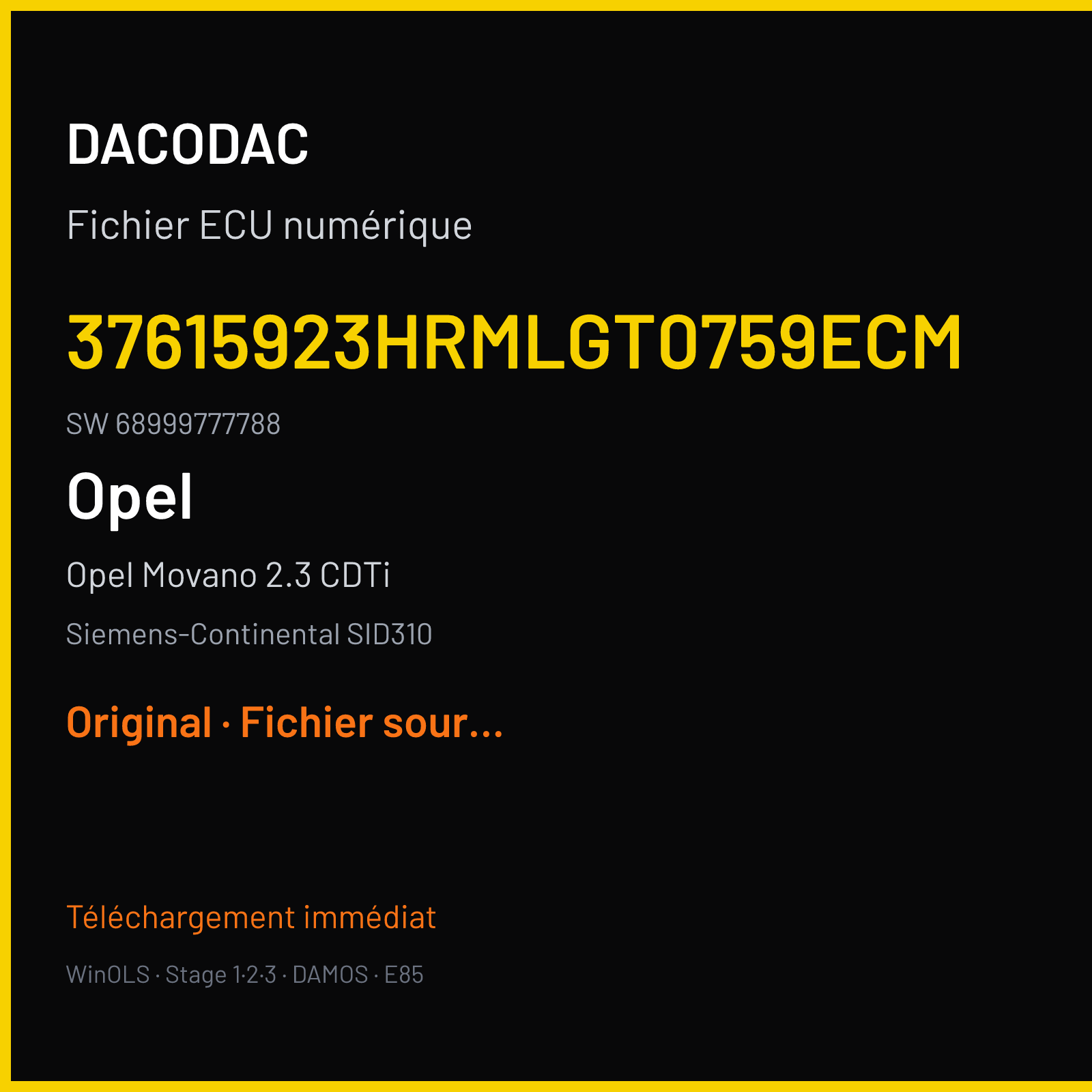 DACODAC

Fichier ECU numérique

37615923HRMLGT0759ECM

SW 68999777788

Opel

Opel Movano 2.3 CDTi

Siemens-Continental SID310

Original · Fichier sour...

Téléchargement immédiat

WinOLS · Stage 1·2·3 · DAMOS · E85