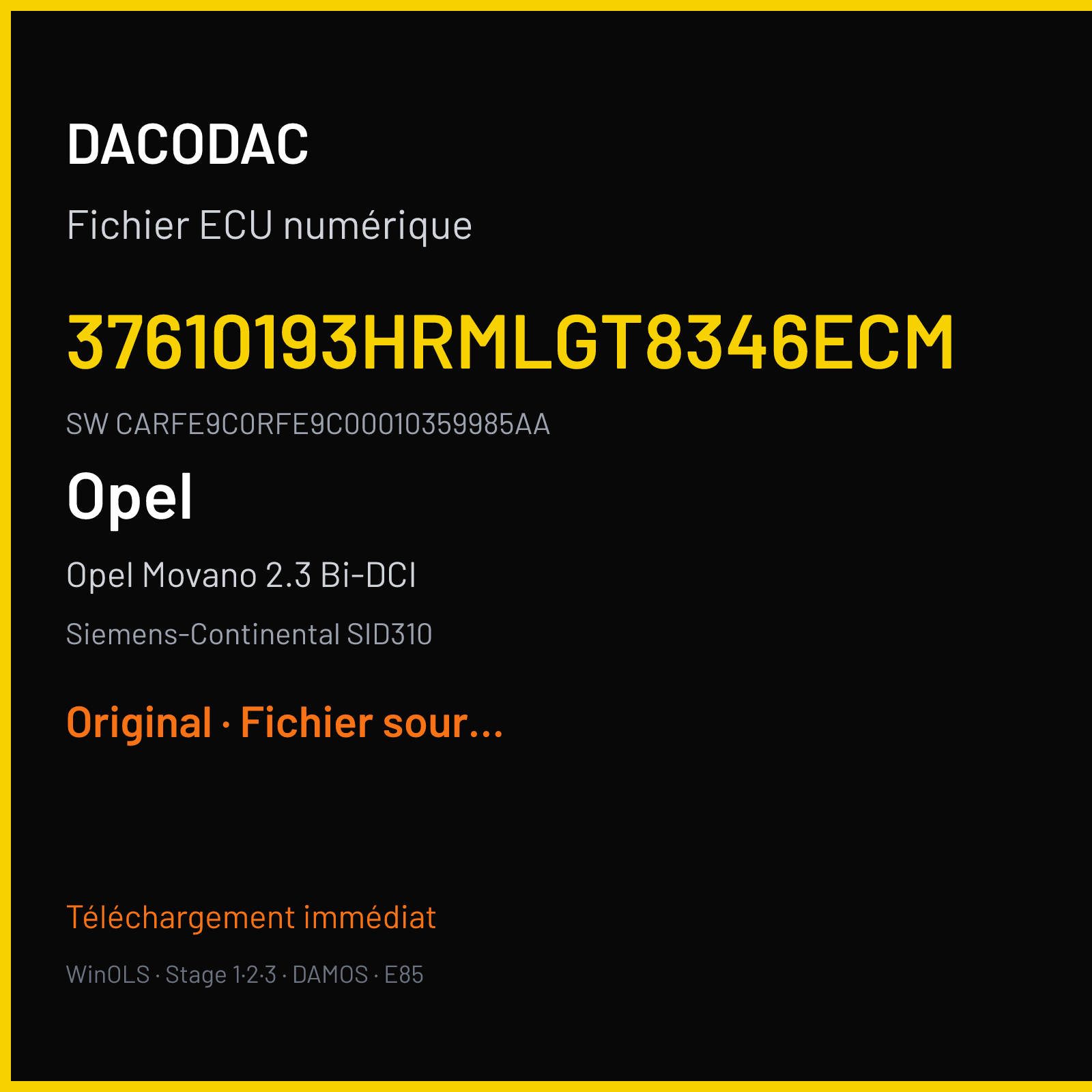 DACODAC

Fichier ECU numérique

37610193HRMLGT8346ECM

SW CARFE9C0RFE9C00010359985AA

Opel

Opel Movano 2.3 Bi-DCI

Siemens-Continental SID310

Original · Fichier sour...

Téléchargement immédiat

WinOLS · Stage 1·2·3 · DAMOS · E85