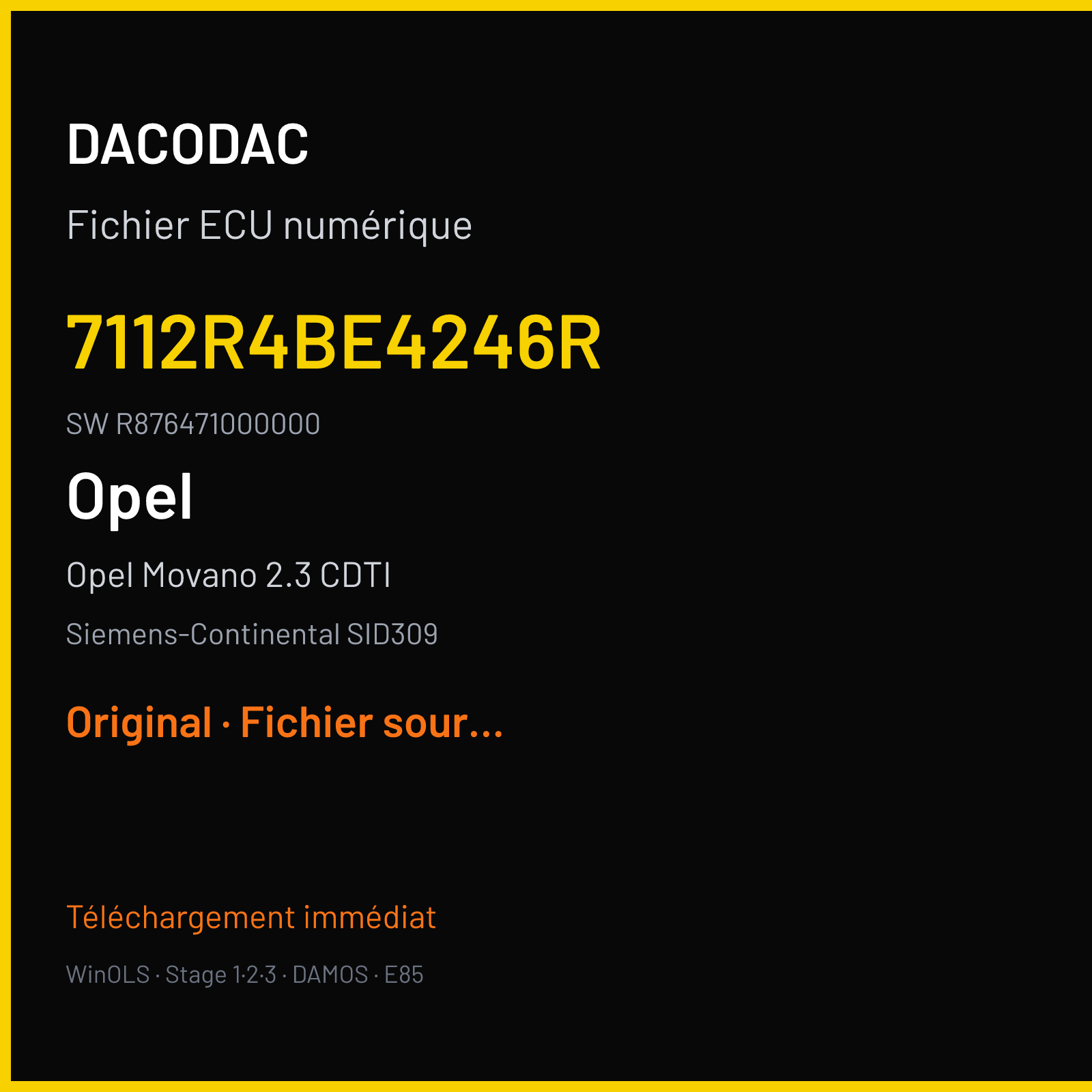 DACODAC

Fichier ECU numérique

7112R4BE4246R

SW R876471000000

Opel

Opel Movano 2.3 CDTI

Siemens-Continental SID309

Original · Fichier sour...

Téléchargement immédiat

WinOLS · Stage 1·2·3 · DAMOS · E85