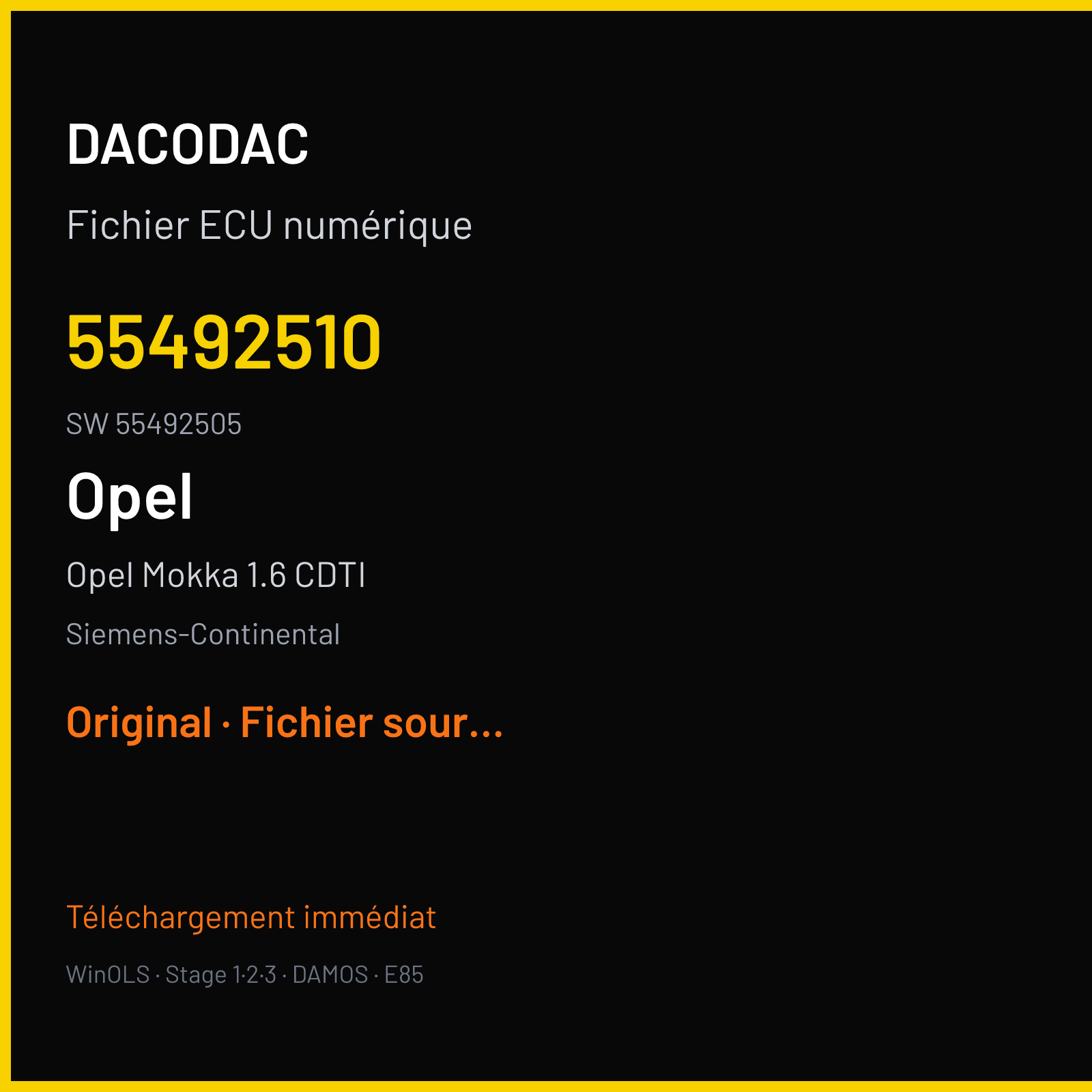 DACODAC

Fichier ECU numérique

55492510

SW 55492505

Opel

Opel Mokka 1.6 CDTI

Siemens-Continental

Original · Fichier sour...

Téléchargement immédiat

WinOLS · Stage 1·2·3 · DAMOS · E85