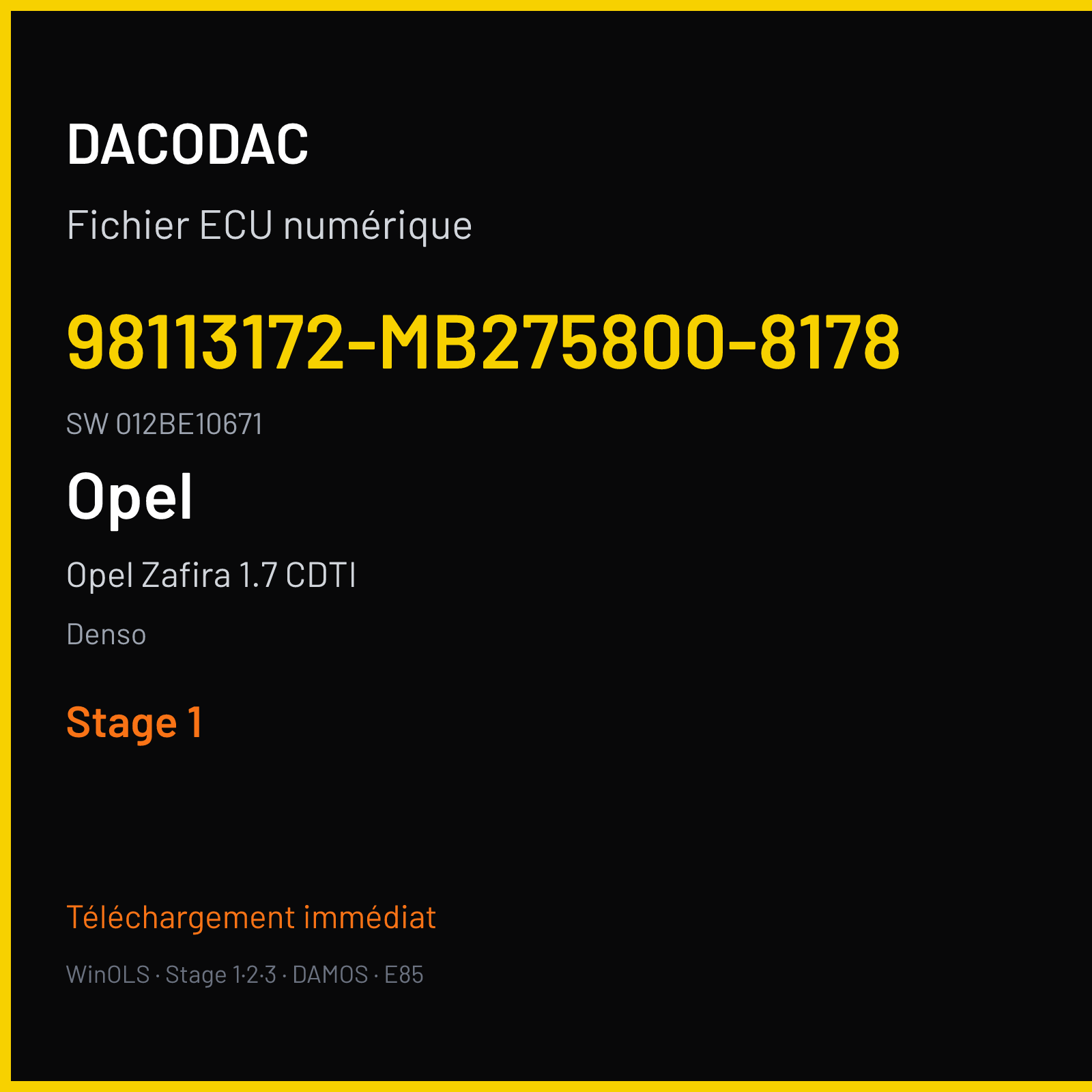 DACODAC

Fichier ECU numérique

98113172-MB275800-8178

SW 012BE10671

Opel

Opel Zafira 1.7 CDTI

Denso

Stage 1

Téléchargement immédiat

WinOLS · Stage 1·2·3 · DAMOS · E85