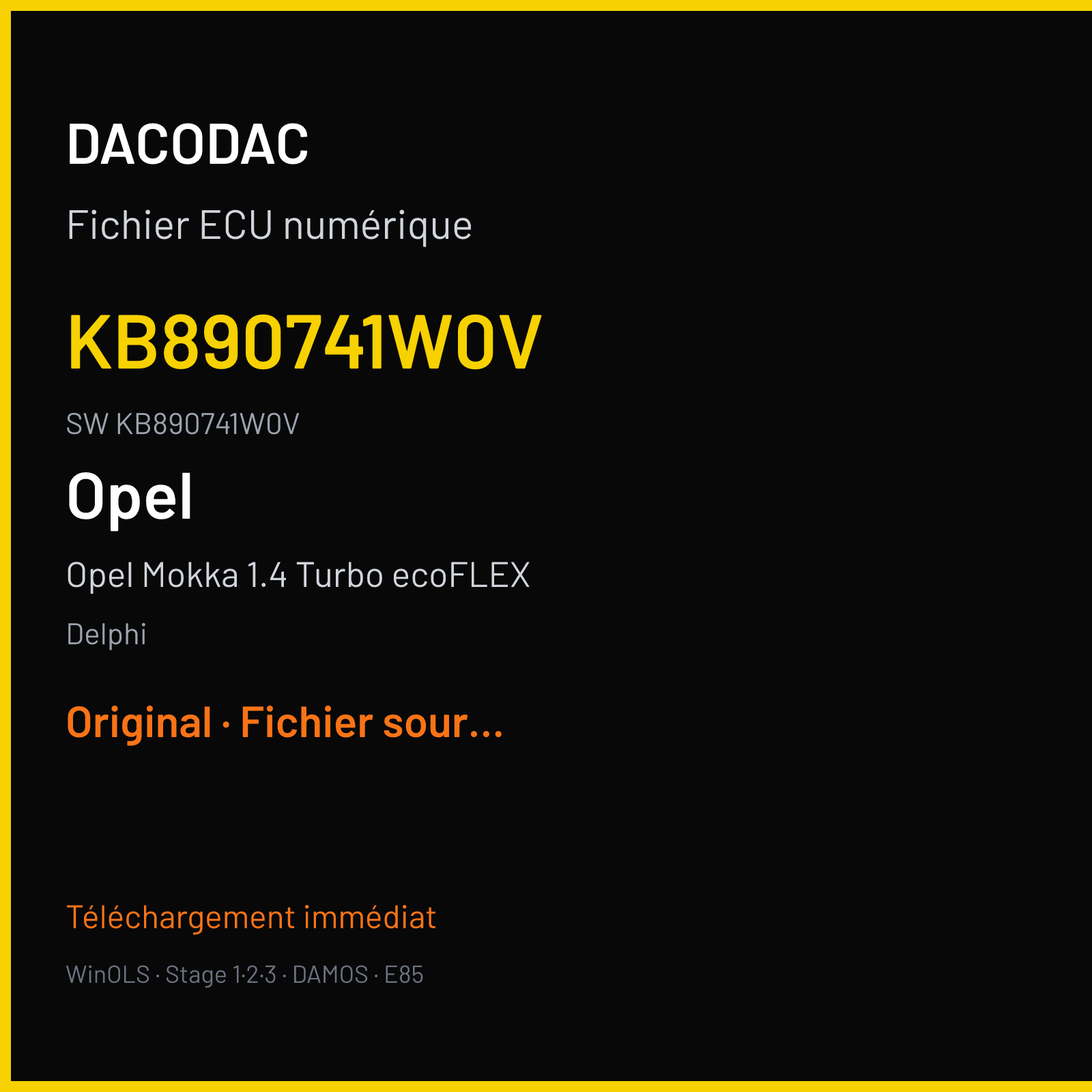 DACODAC

Fichier ECU numérique

KB890741W0V

SW KB890741W0V

Opel

Opel Mokka 1.4 Turbo ecoFLEX

Delphi

Original · Fichier sour...

Téléchargement immédiat

WinOLS · Stage 1·2·3 · DAMOS · E85