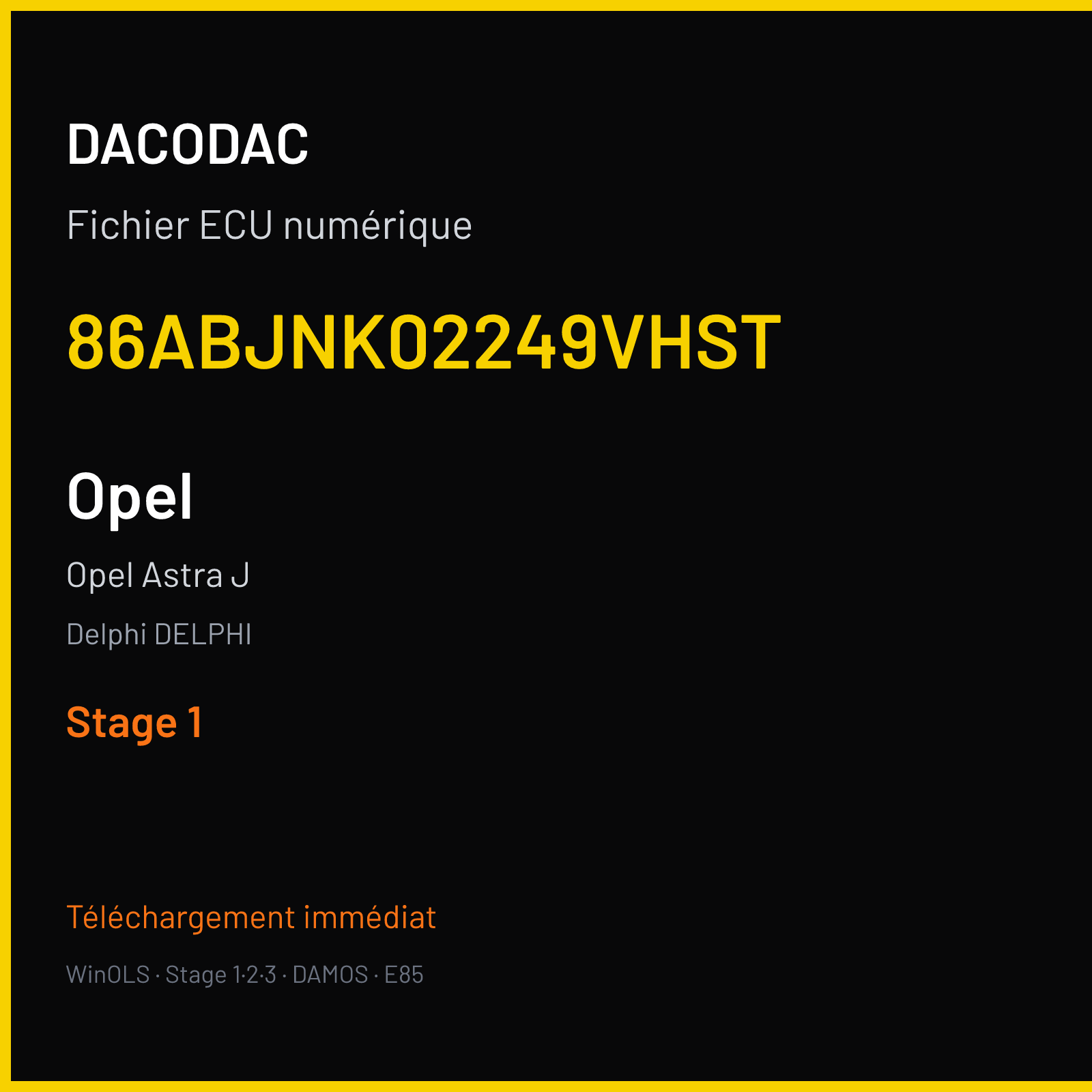 DACODAC

Fichier ECU numérique

86ABJNK02249VHST

Opel

Opel Astra J

Delphi DELPHI

Stage 1

Téléchargement immédiat

WinOLS · Stage 1·2·3 · DAMOS · E85