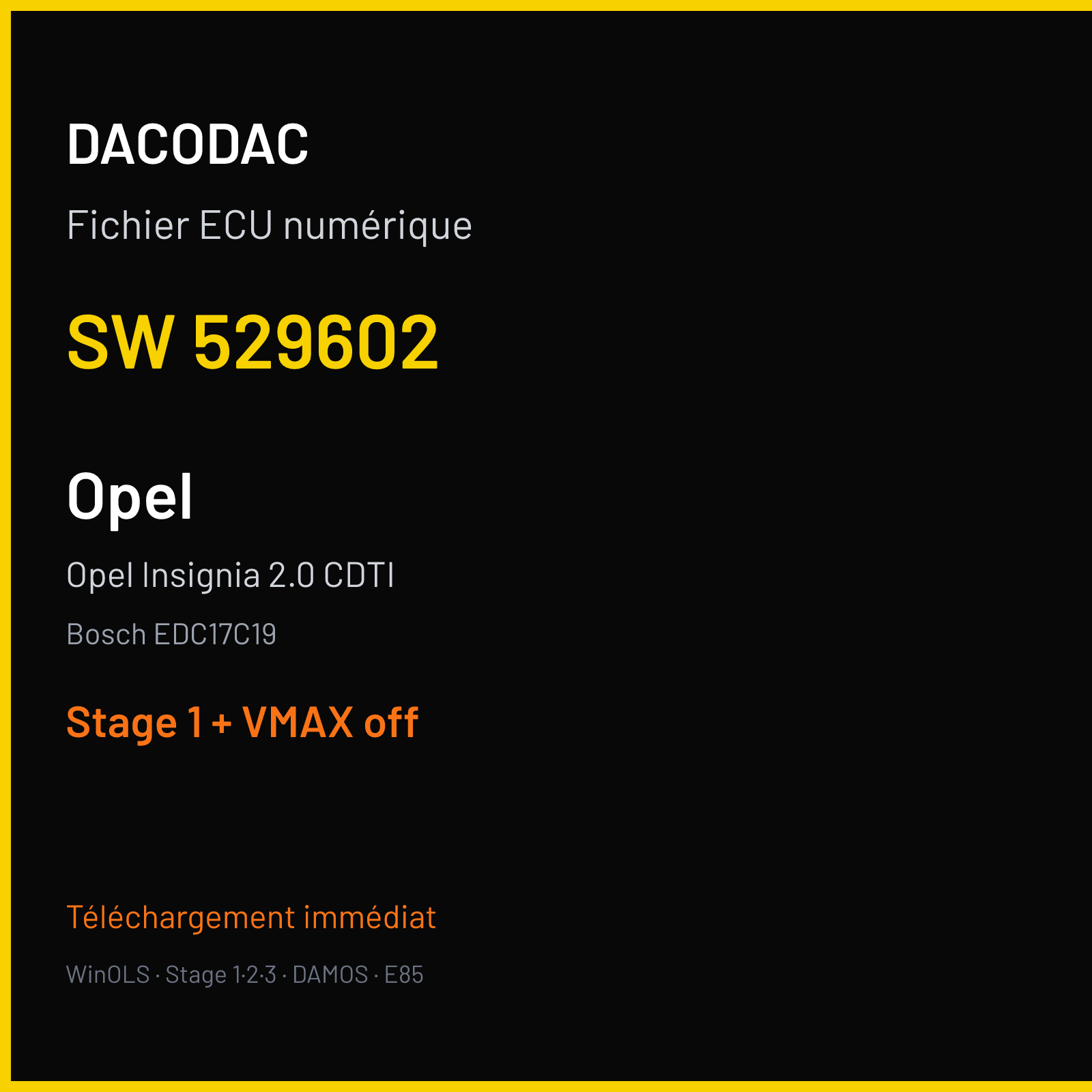 DACODAC

Fichier ECU numérique

SW 529602

Opel

Opel Insignia 2.0 CDTI

Bosch EDC17C19

Stage 1 + VMAX off

Téléchargement immédiat

WinOLS · Stage 1·2·3 · DAMOS · E85