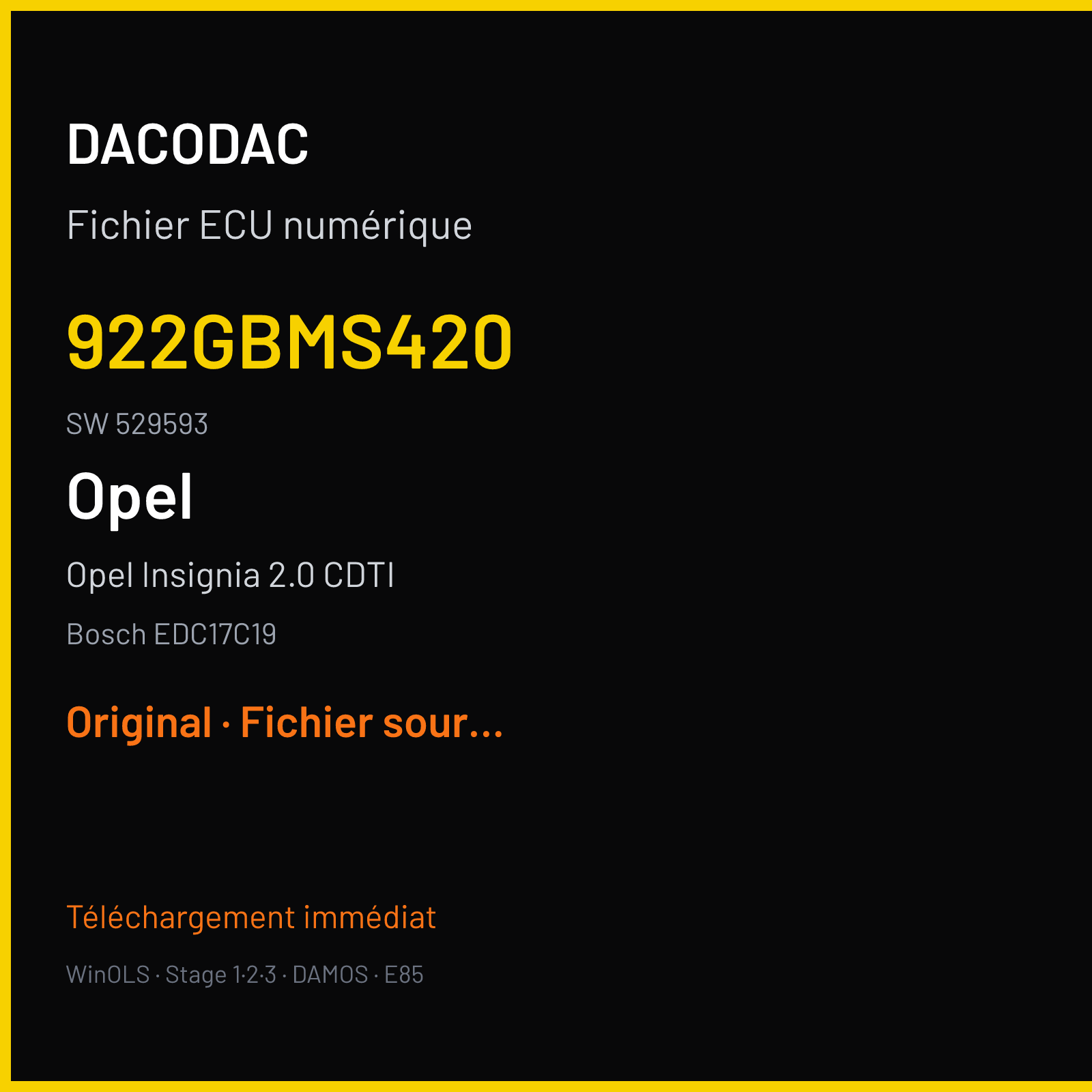 DACODAC

Fichier ECU numérique

922GBMS420

SW 529593

Opel

Opel Insignia 2.0 CDTI

Bosch EDC17C19

Original · Fichier sour...

Téléchargement immédiat

WinOLS · Stage 1·2·3 · DAMOS · E85