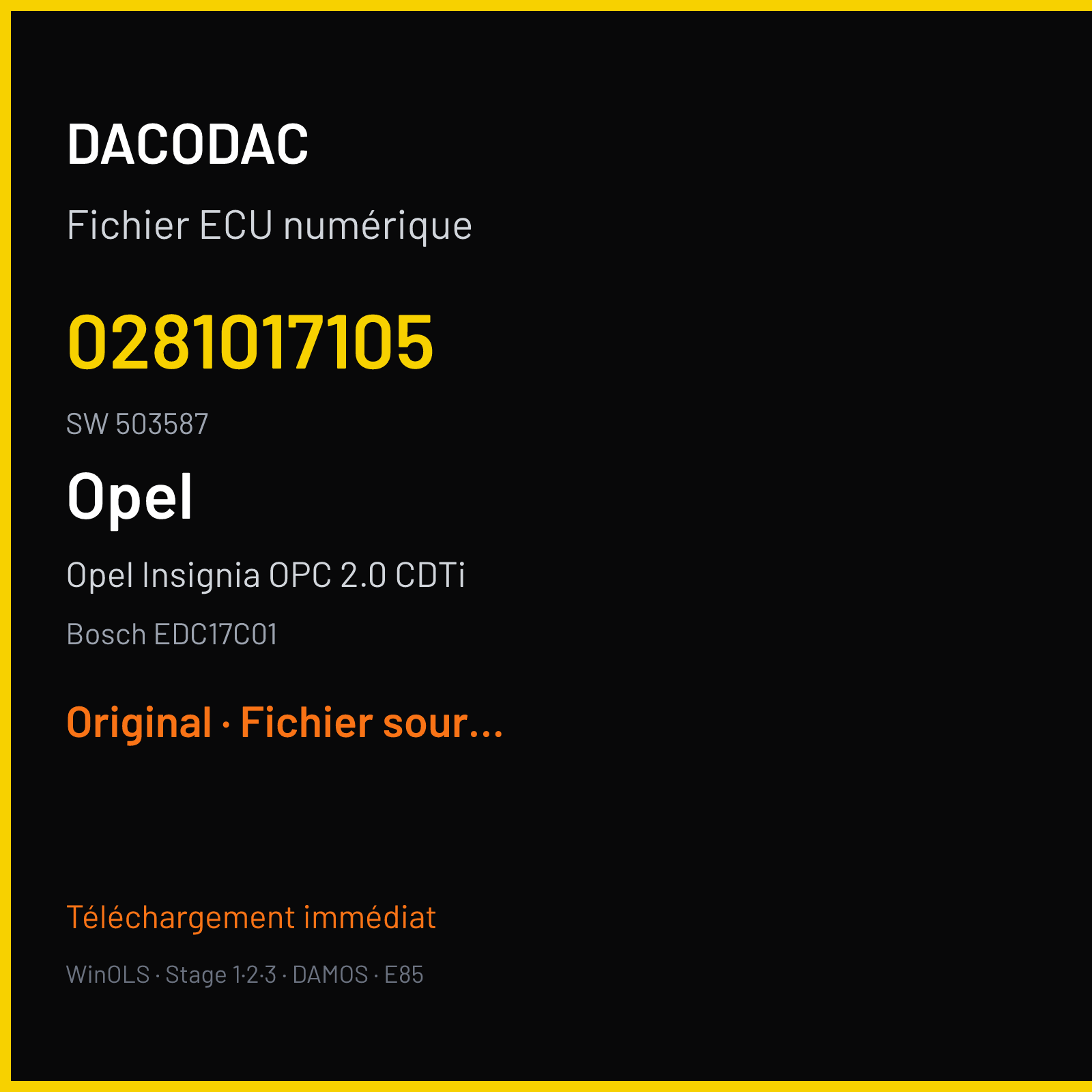 DACODAC

Fichier ECU numérique

0281017105

SW 503587

Opel

Opel Insignia OPC 2.0 CDTi

Bosch EDC17C01

Original · Fichier sour...

Téléchargement immédiat

WinOLS · Stage 1·2·3 · DAMOS · E85