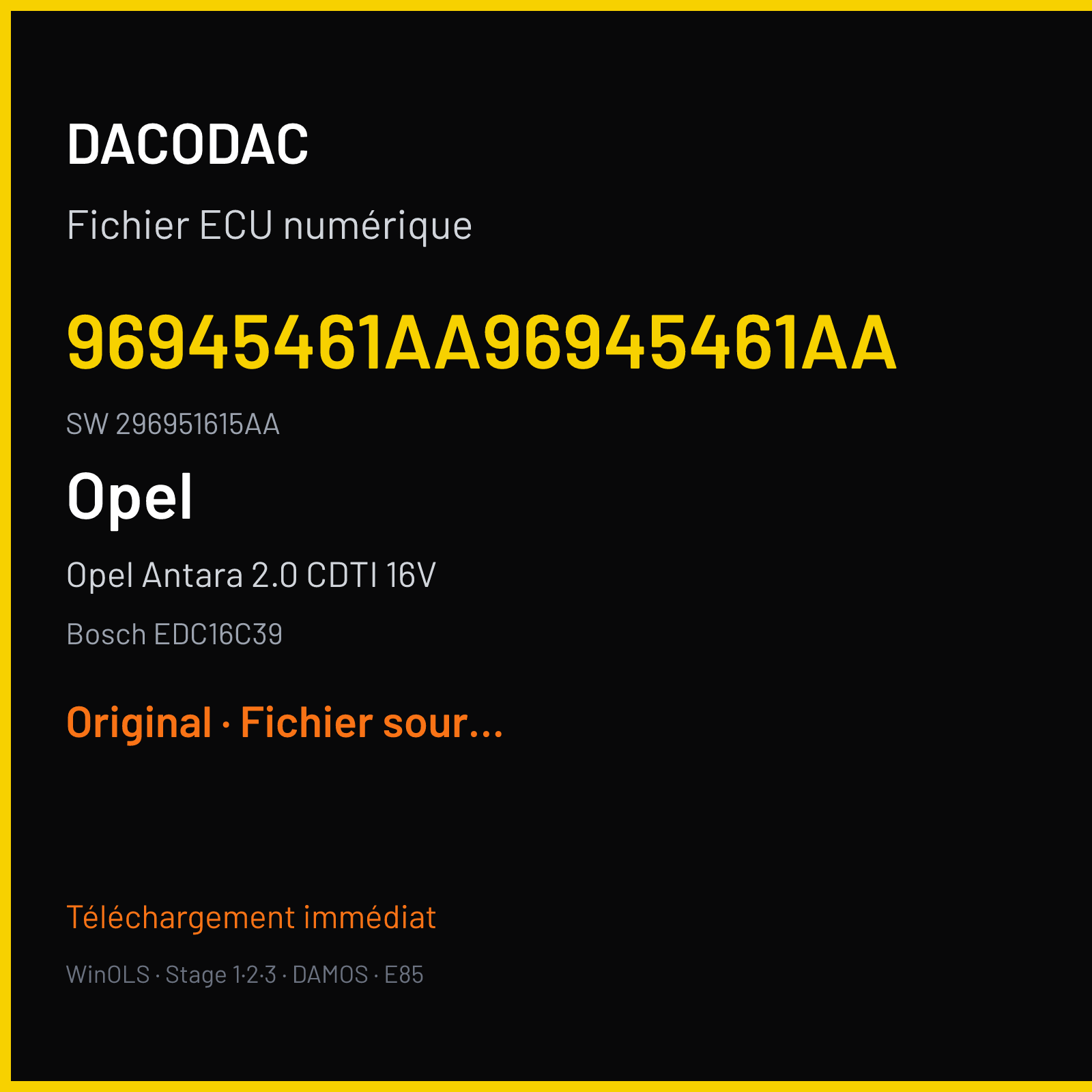 DACODAC

Fichier ECU numérique

96945461AA96945461AA

SW 296951615AA

Opel

Opel Antara 2.0 CDTI 16V

Bosch EDC16C39

Original · Fichier sour...

Téléchargement immédiat

WinOLS · Stage 1·2·3 · DAMOS · E85