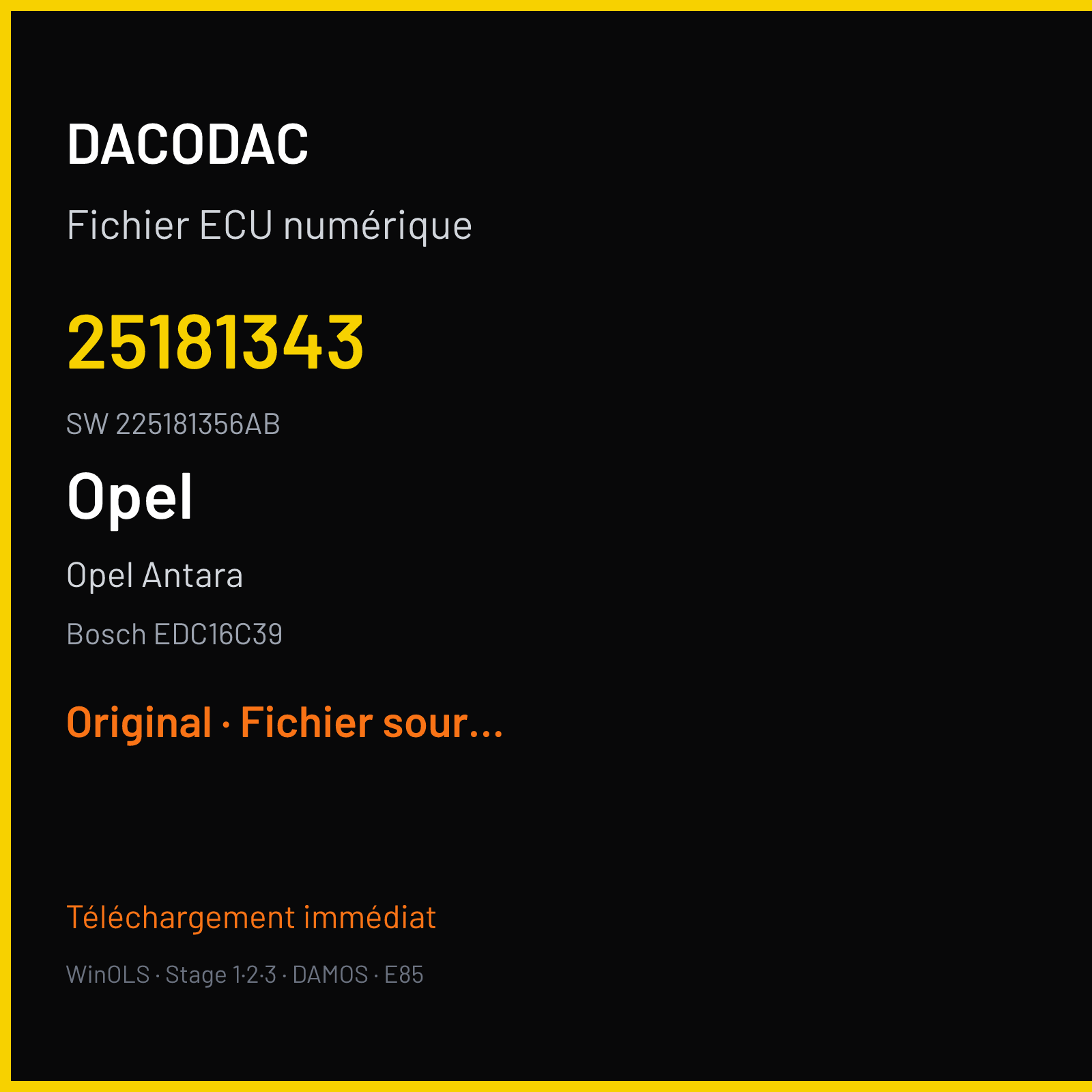 DACODAC

Fichier ECU numérique

25181343

SW 225181356AB

Opel

Opel Antara

Bosch EDC16C39

Original · Fichier sour...

Téléchargement immédiat

WinOLS · Stage 1·2·3 · DAMOS · E85