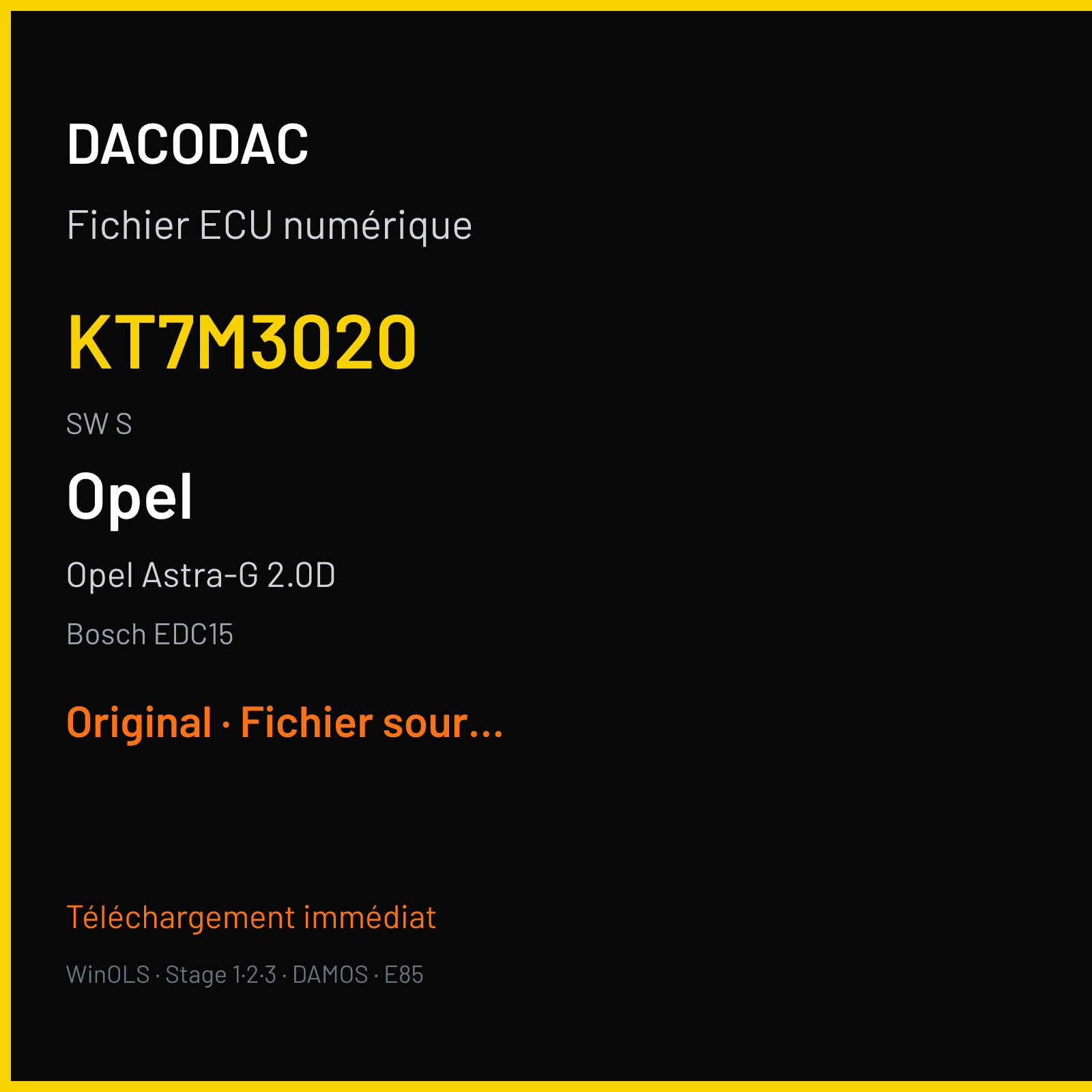 DACODAC

Fichier ECU numérique

KT7M3020

SW S

Opel

Opel Astra-G 2.0D

Bosch EDC15

Original · Fichier sour...

Téléchargement immédiat

WinOLS · Stage 1·2·3 · DAMOS · E85