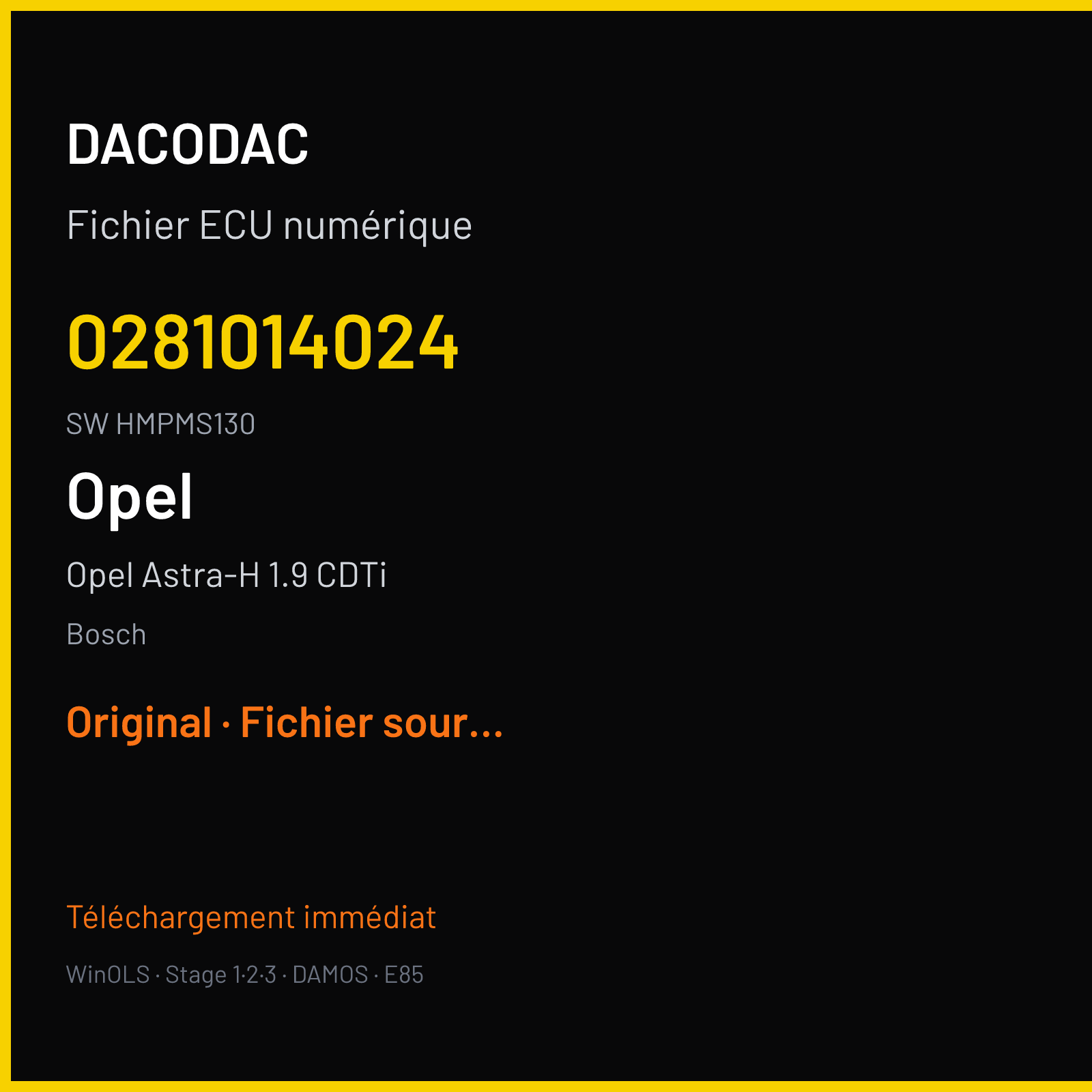 DACODAC

Fichier ECU numérique

0281014024

SW HMPMS130

Opel

Opel Astra-H 1.9 CDTi

Bosch

Original · Fichier sour...

Téléchargement immédiat

WinOLS · Stage 1·2·3 · DAMOS · E85