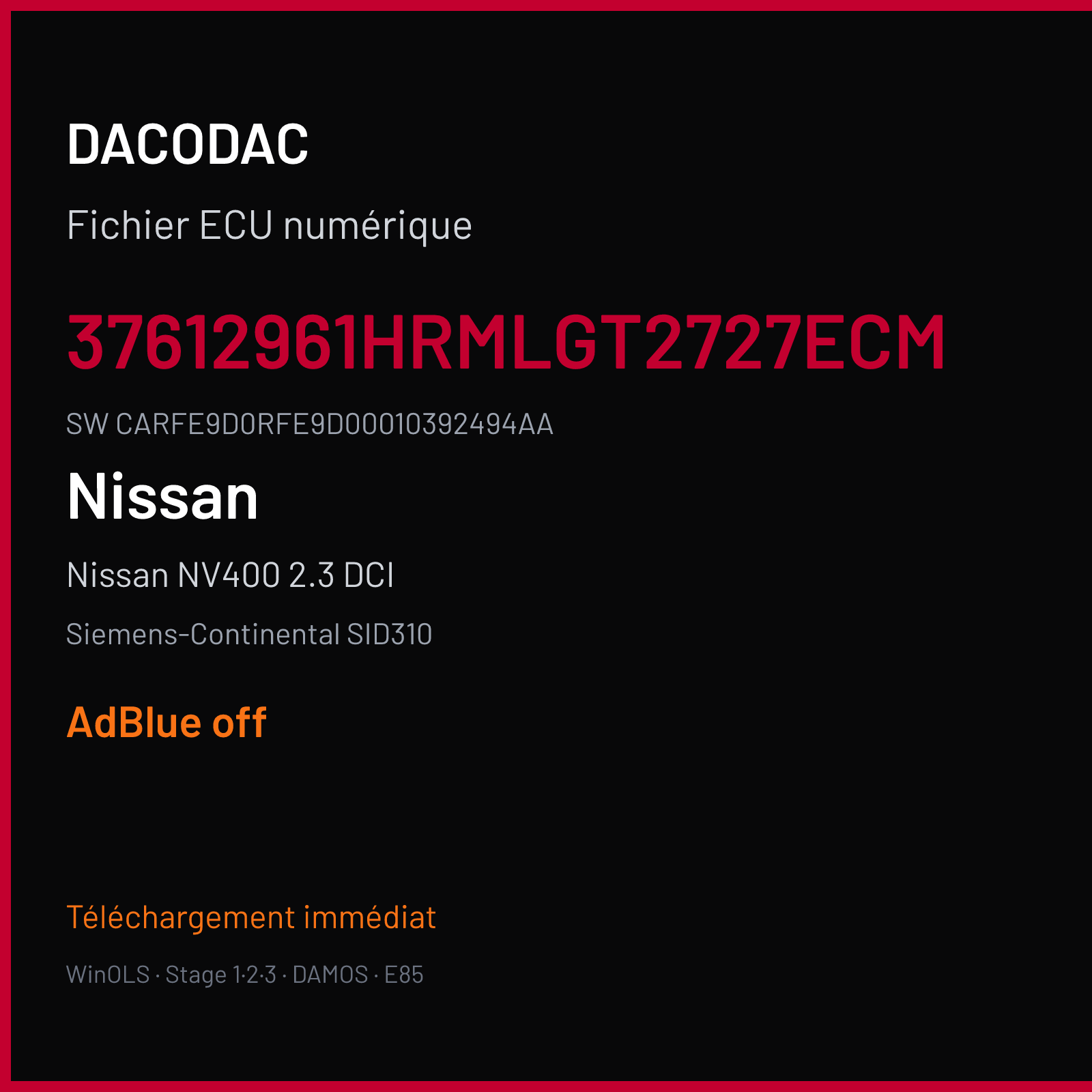 DACODAC

Fichier ECU numérique

37612961HRMLGT2727ECM

SW CARFE9D0RFE9D00010392494AA

Nissan

Nissan NV400 2.3 DCI

Siemens-Continental SID310

AdBlue off

Téléchargement immédiat

WinOLS · Stage 1·2·3 · DAMOS · E85