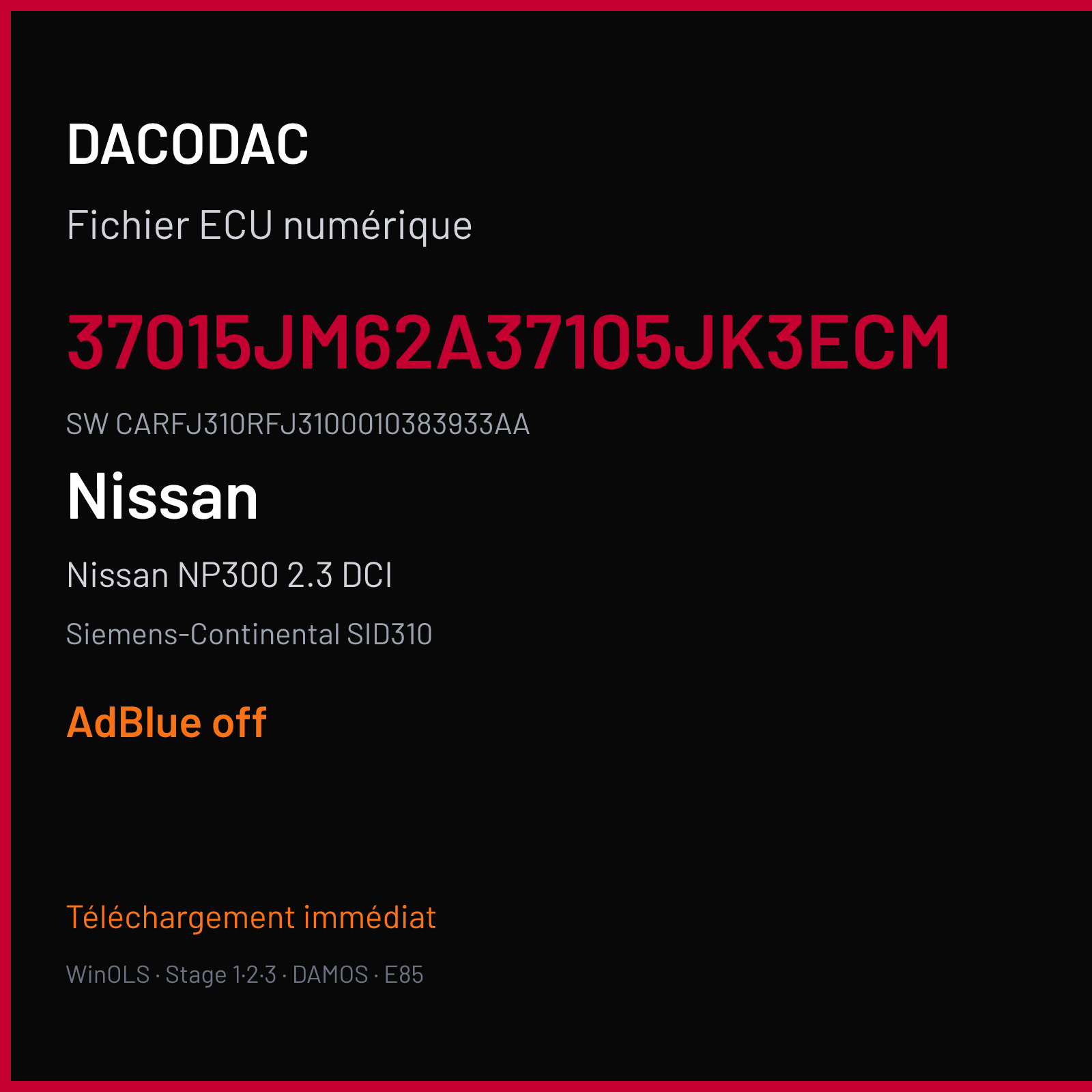 DACODAC

Fichier ECU numérique

37015JM62A37105JK3ECM

SW CARFJ310RFJ3100010383933AA

Nissan

Nissan NP300 2.3 DCI

Siemens-Continental SID310

AdBlue off

Téléchargement immédiat

WinOLS · Stage 1·2·3 · DAMOS · E85