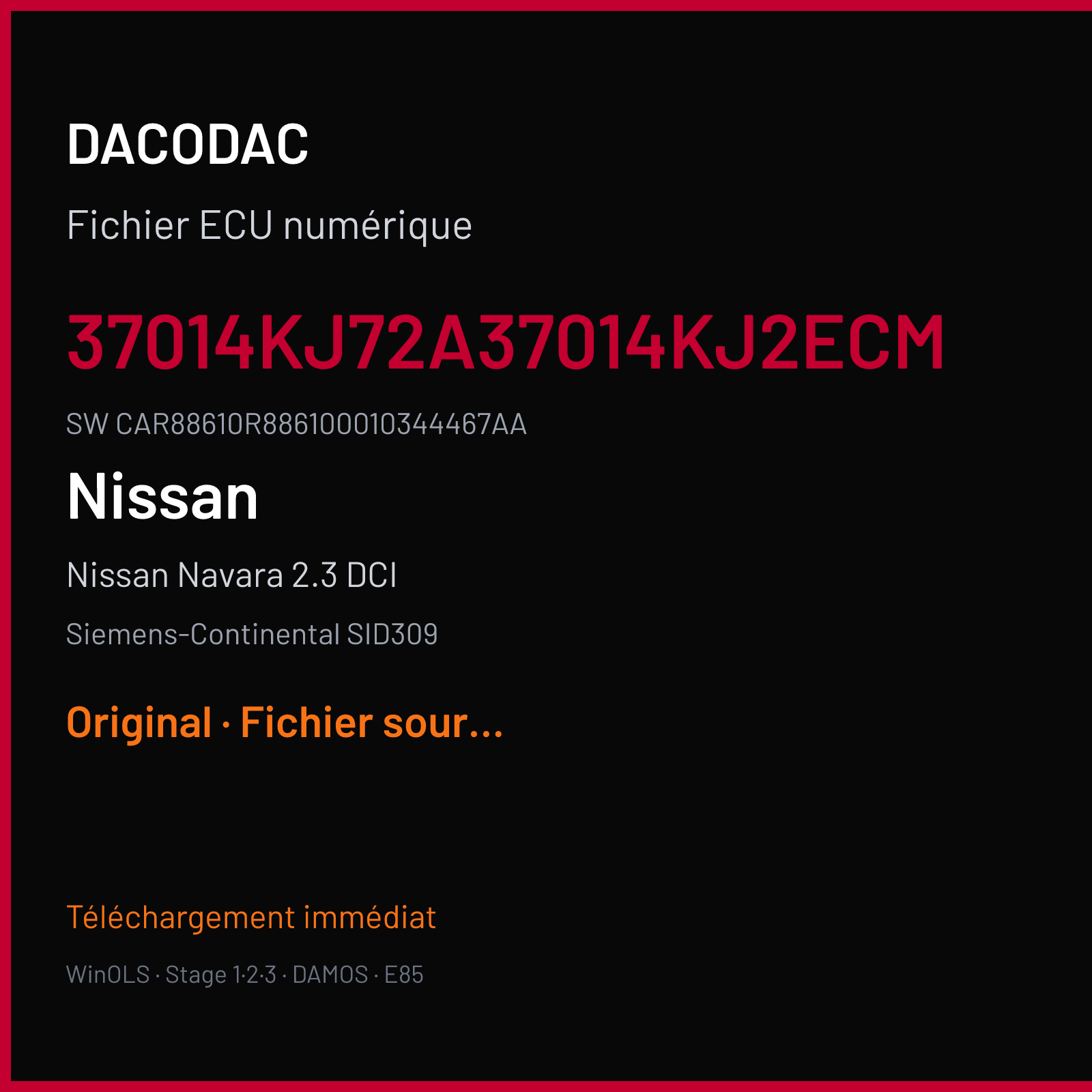 DACODAC

Fichier ECU numérique

37014KJ72A37014KJ2ECM

SW CAR88610R886100010344467AA

Nissan

Nissan Navara 2.3 DCI

Siemens-Continental SID309

Original · Fichier sour...

Téléchargement immédiat

WinOLS · Stage 1·2·3 · DAMOS · E85