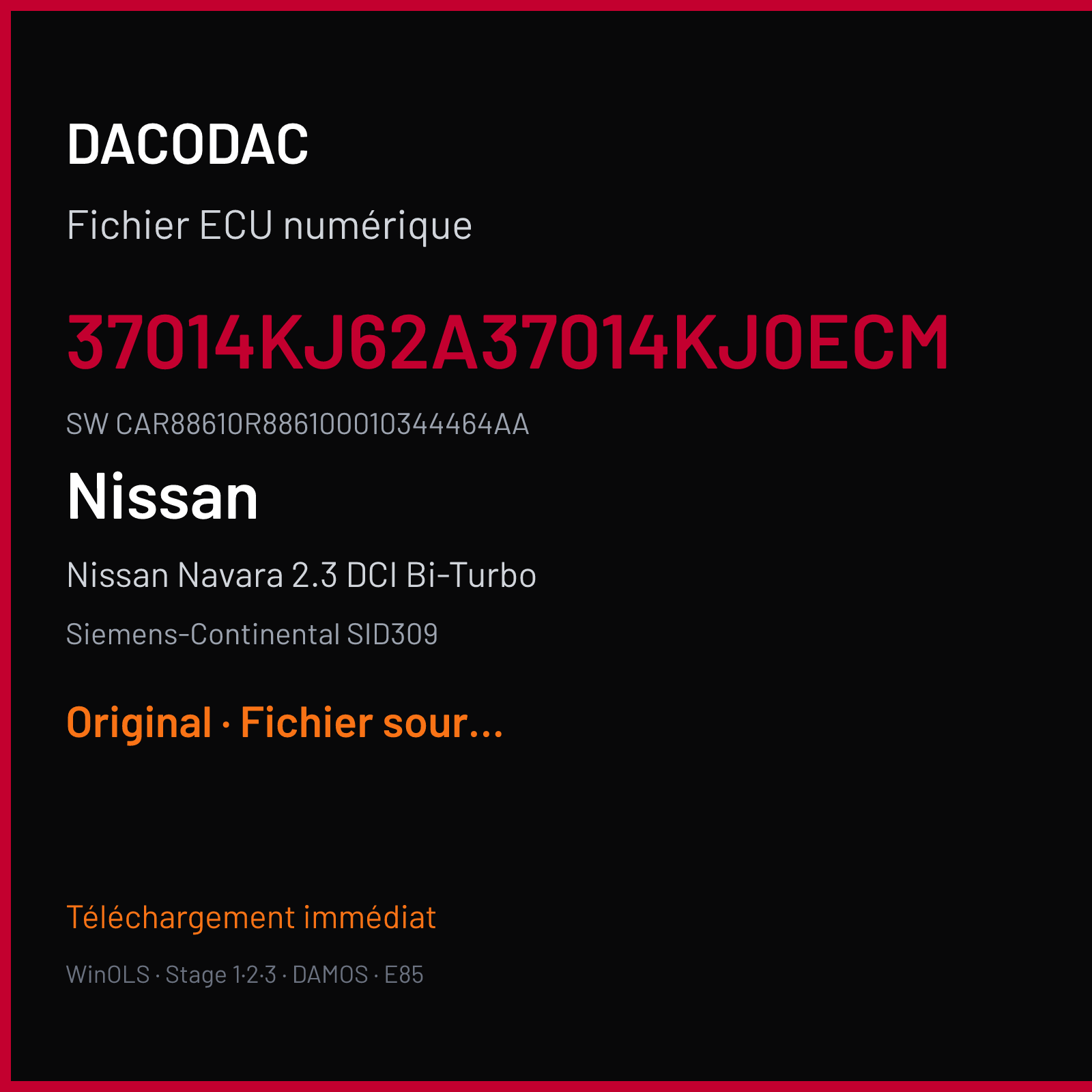 DACODAC

Fichier ECU numérique

37014KJ62A37014KJ0ECM

SW CAR88610R886100010344464AA

Nissan

Nissan Navara 2.3 DCI Bi-Turbo

Siemens-Continental SID309

Original · Fichier sour...

Téléchargement immédiat

WinOLS · Stage 1·2·3 · DAMOS · E85