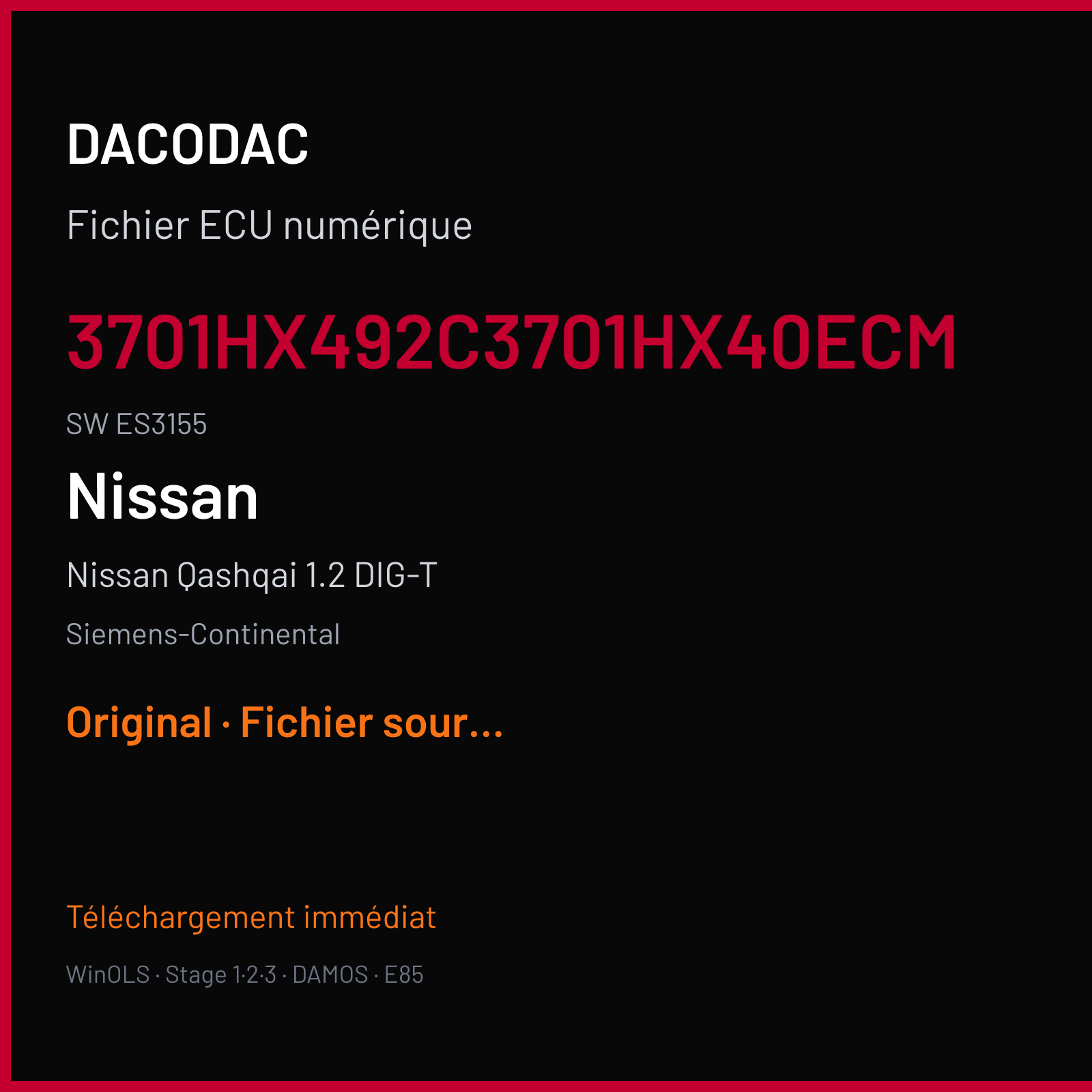 DACODAC

Fichier ECU numérique

3701HX492C3701HX40ECM

SW ES3155

Nissan

Nissan Qashqai 1.2 DIG-T

Siemens-Continental

Original · Fichier sour...

Téléchargement immédiat

WinOLS · Stage 1·2·3 · DAMOS · E85