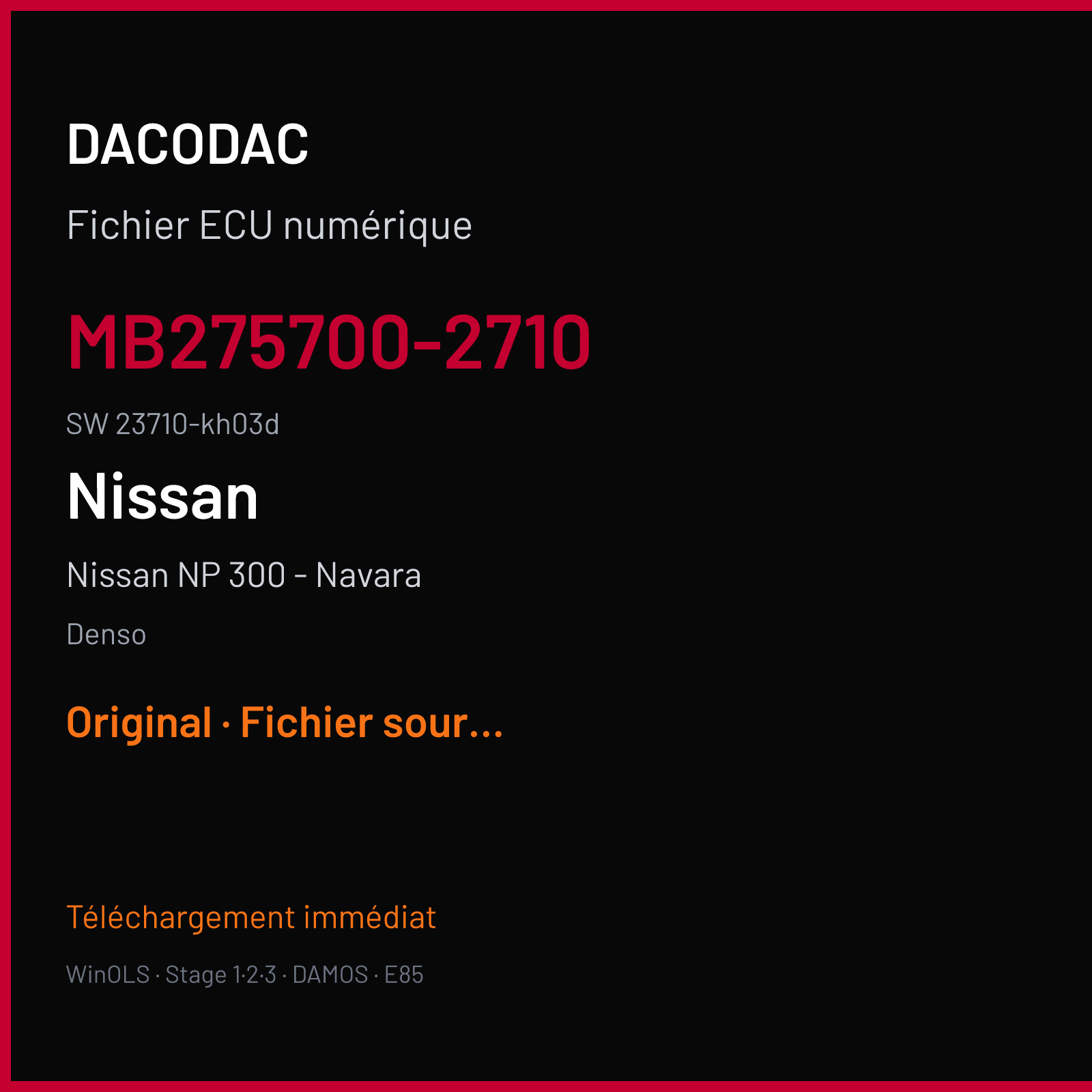 DACODAC

Fichier ECU numérique

MB275700-2710

SW 23710-kh03d

Nissan

Nissan NP 300 - Navara

Denso

Original · Fichier sour...

Téléchargement immédiat

WinOLS · Stage 1·2·3 · DAMOS · E85