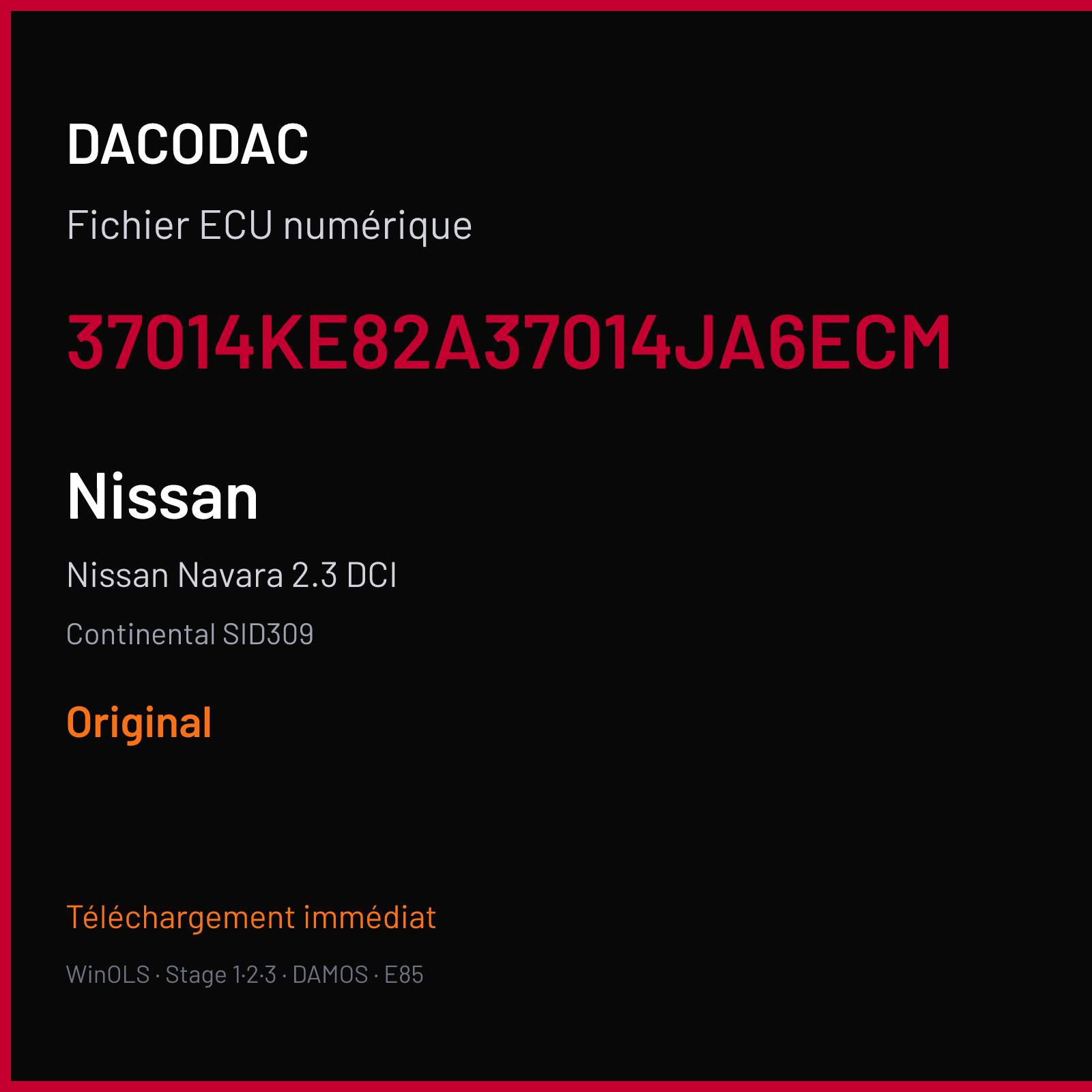 DACODAC

Fichier ECU numérique

37014KE82A37014JA6ECM

Nissan

Nissan Navara 2.3 DCI

Continental SID309

Original

Téléchargement immédiat

WinOLS · Stage 1·2·3 · DAMOS · E85