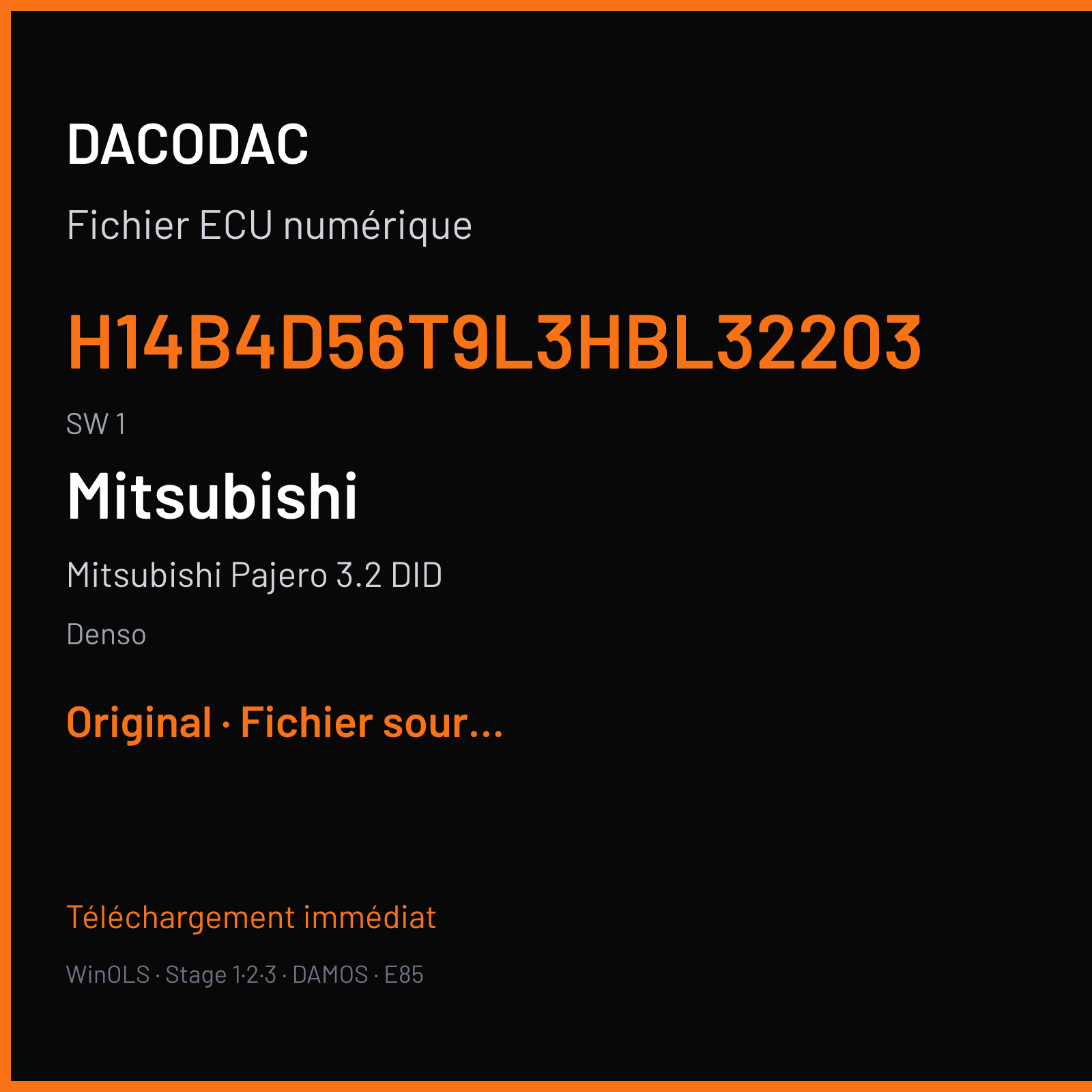 DACODAC

Fichier ECU numérique

H14B4D56T9L3HBL32203

SW 1

Mitsubishi

Mitsubishi Pajero 3.2 DID

Denso

Original · Fichier sour...

Téléchargement immédiat

WinOLS · Stage 1·2·3 · DAMOS · E85