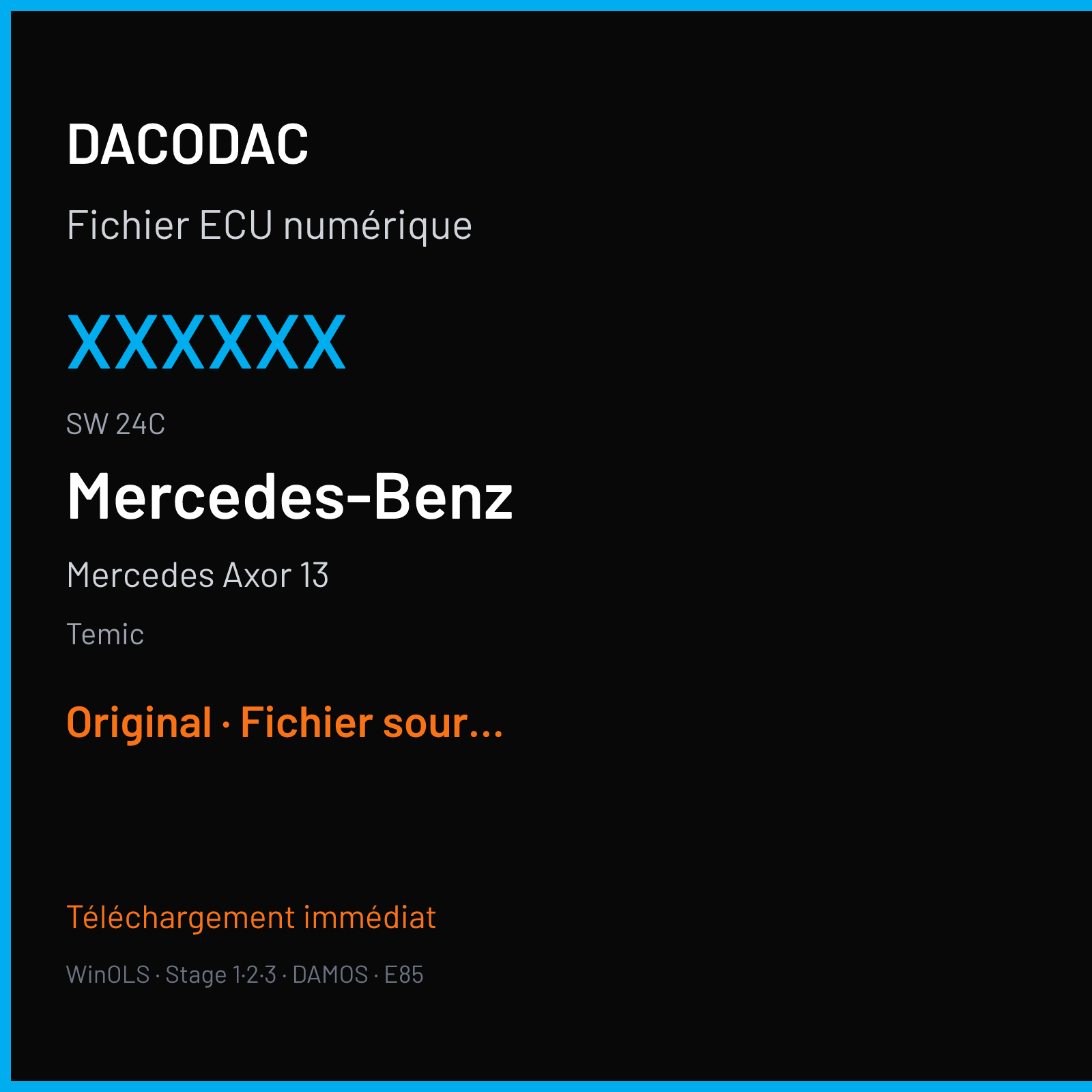 DACODAC

Fichier ECU numérique

XXXXXX

SW 24C

Mercedes-Benz

Mercedes Axor 13

Temic

Original · Fichier sour...

Téléchargement immédiat

WinOLS · Stage 1·2·3 · DAMOS · E85