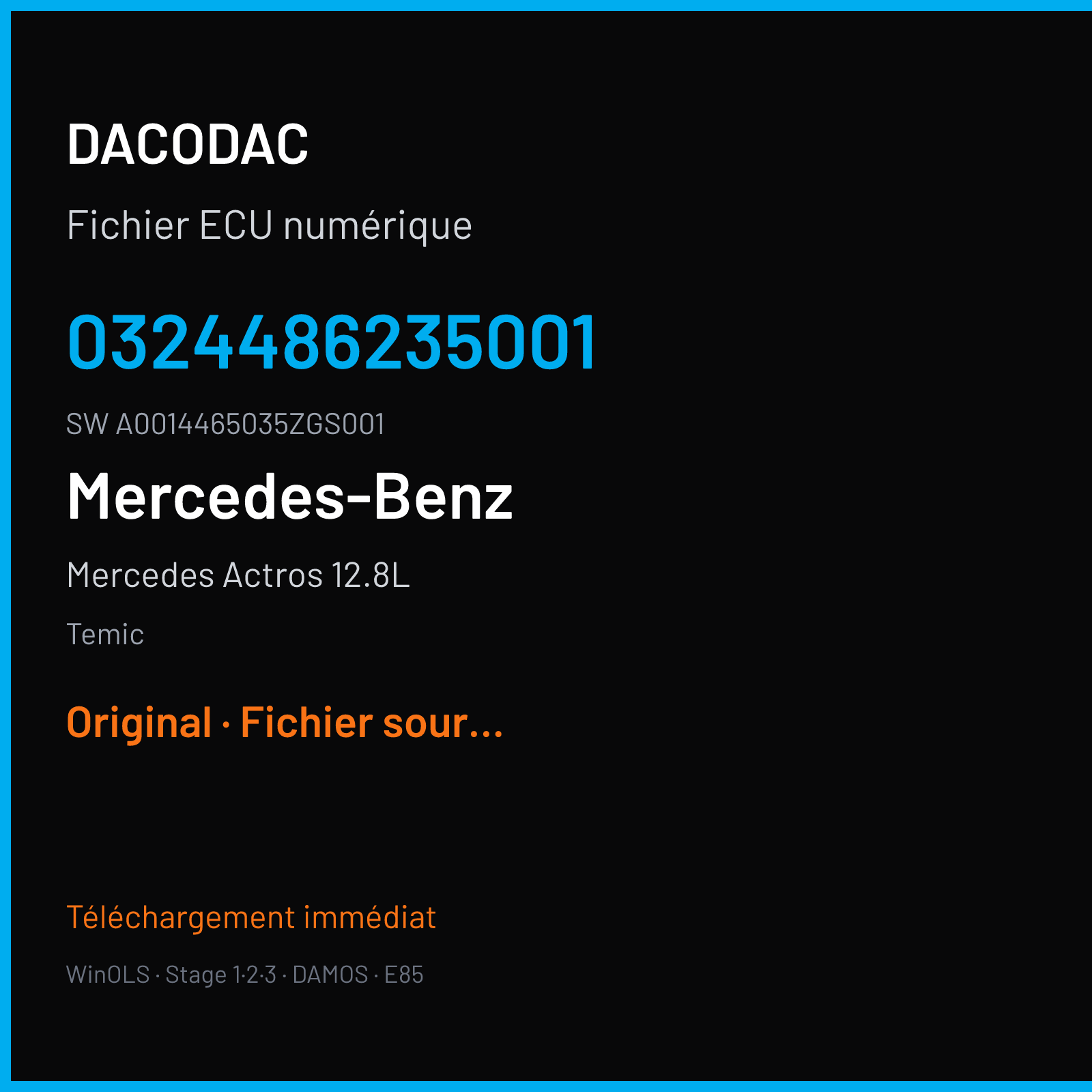 DACODAC

Fichier ECU numérique

0324486235001

SW A0014465035ZGS001

Mercedes-Benz

Mercedes Actros 12.8L

Temic

Original · Fichier sour...

Téléchargement immédiat

WinOLS · Stage 1·2·3 · DAMOS · E85