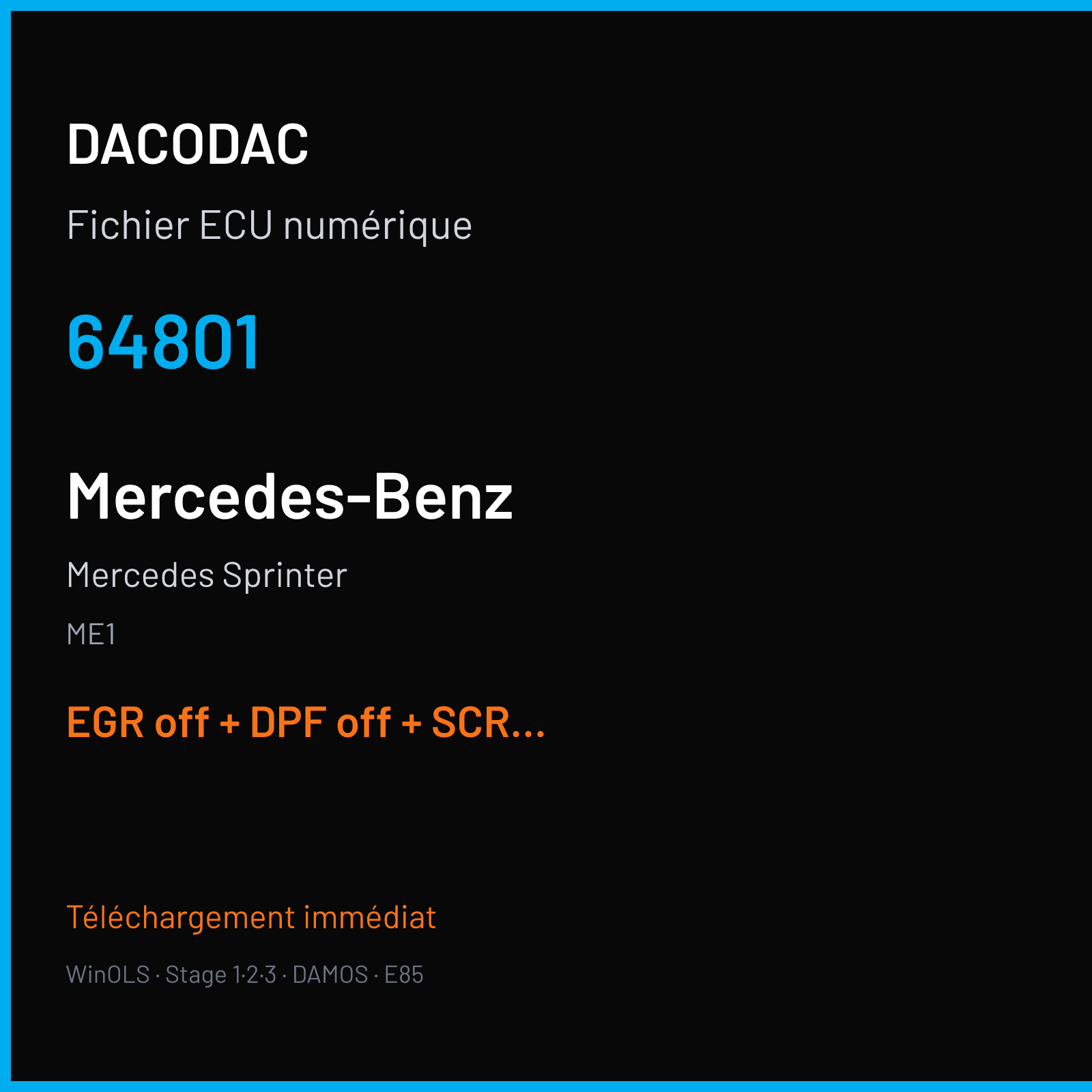 DACODAC

Fichier ECU numérique

64801

Mercedes-Benz

Mercedes Sprinter

ME1

EGR off + DPF off + SCR...

Téléchargement immédiat

WinOLS · Stage 1·2·3 · DAMOS · E85