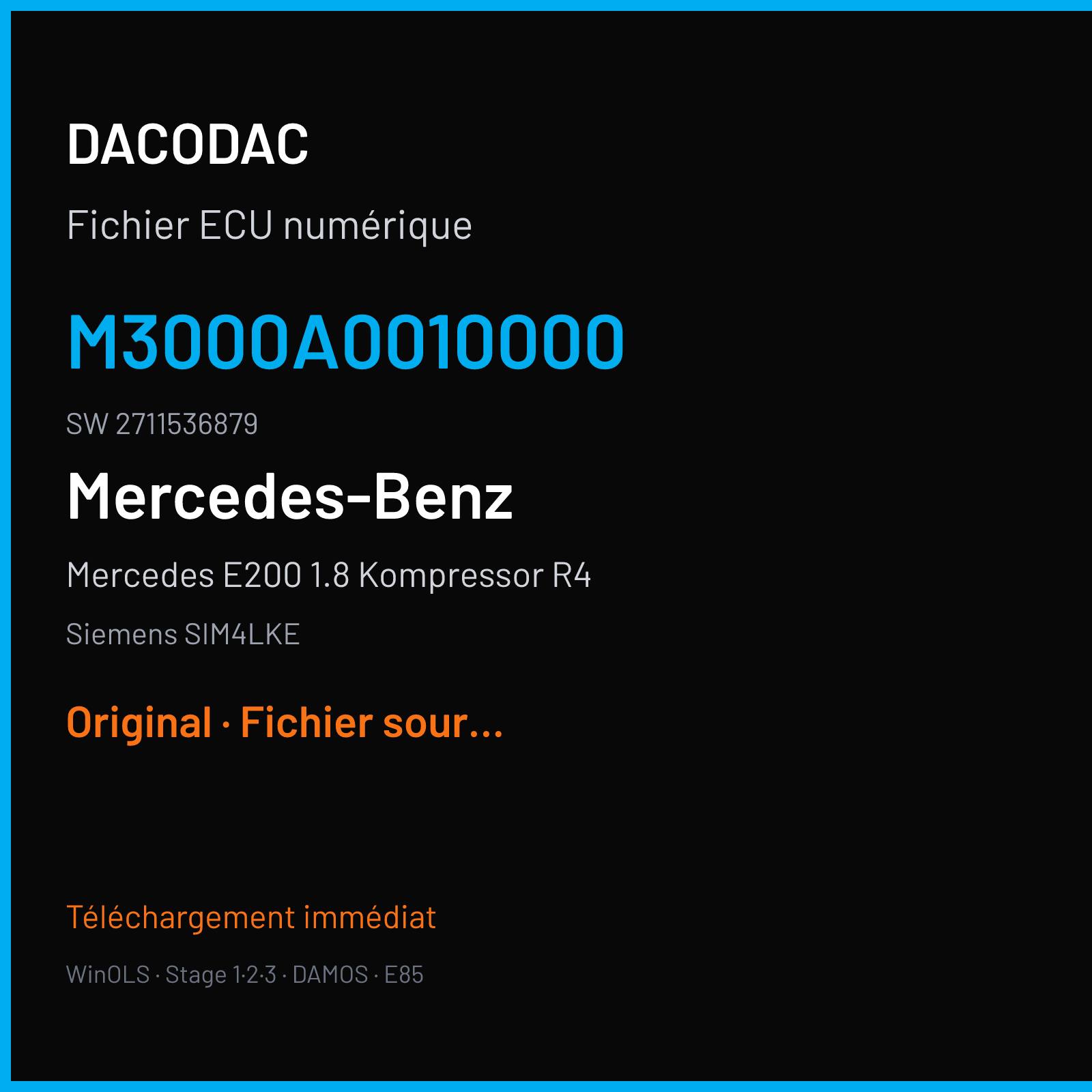 DACODAC

Fichier ECU numérique

M3000A0010000

SW 2711536879

Mercedes-Benz

Mercedes E200 1.8 Kompressor R4

Siemens SIM4LKE

Original · Fichier sour...

Téléchargement immédiat

WinOLS · Stage 1·2·3 · DAMOS · E85