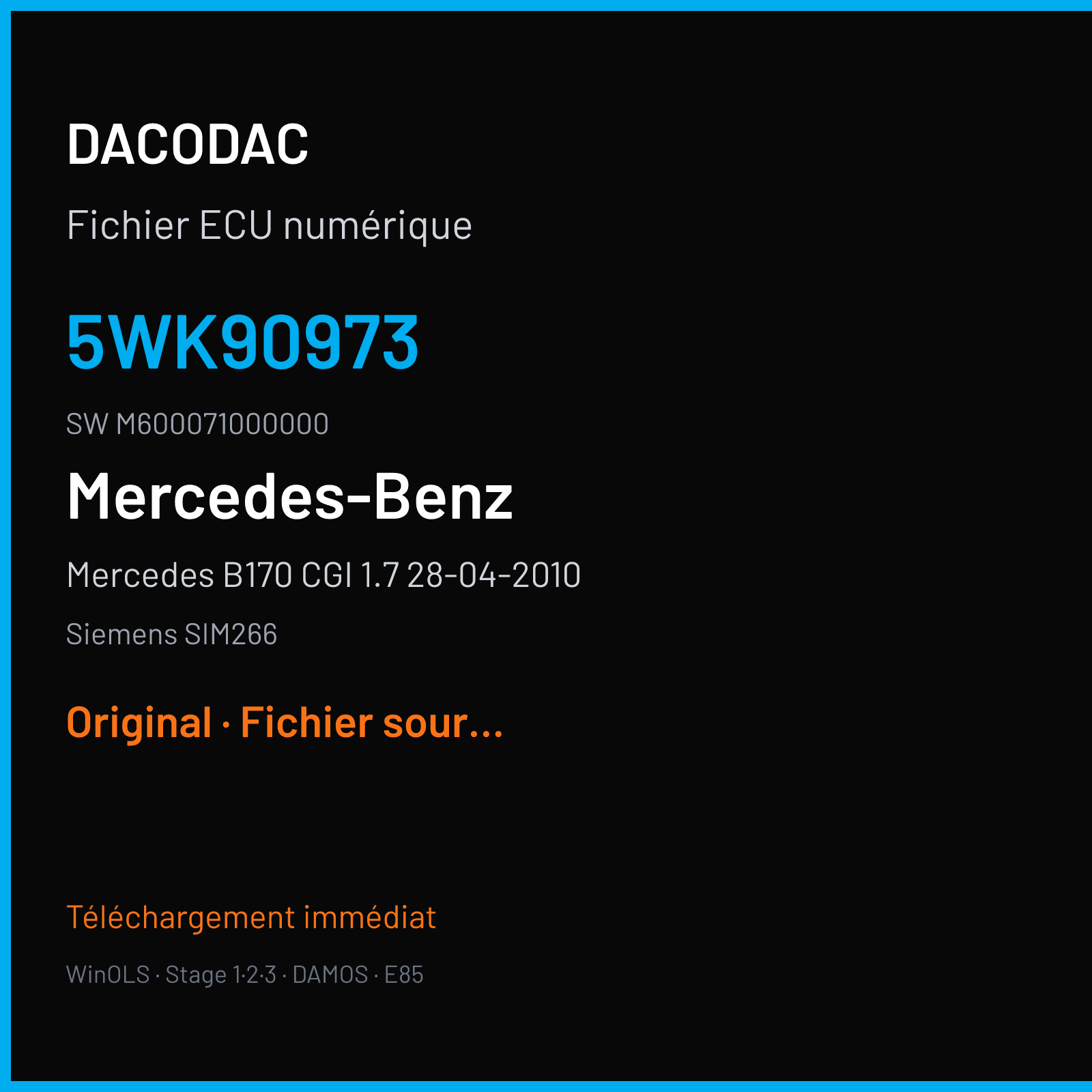 DACODAC

Fichier ECU numérique

5WK90973

SW M600071000000

Mercedes-Benz

Mercedes B170 CGI 1.7 28-04-2010

Siemens SIM266

Original · Fichier sour...

Téléchargement immédiat

WinOLS · Stage 1·2·3 · DAMOS · E85