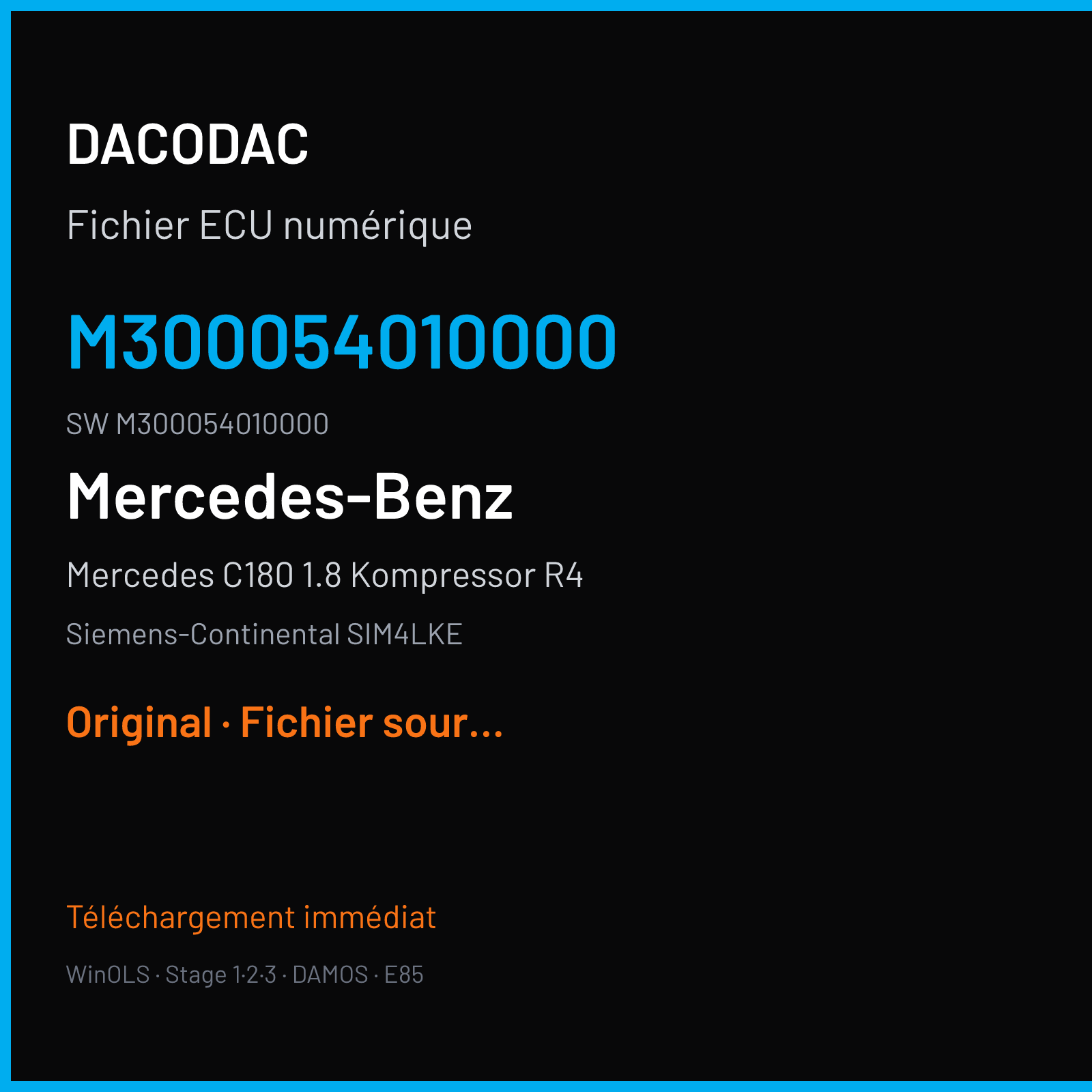 DACODAC

Fichier ECU numérique

M300054010000

SW M300054010000

Mercedes-Benz

Mercedes C180 1.8 Kompressor R4

Siemens-Continental SIM4LKE

Original · Fichier sour...

Téléchargement immédiat

WinOLS · Stage 1·2·3 · DAMOS · E85