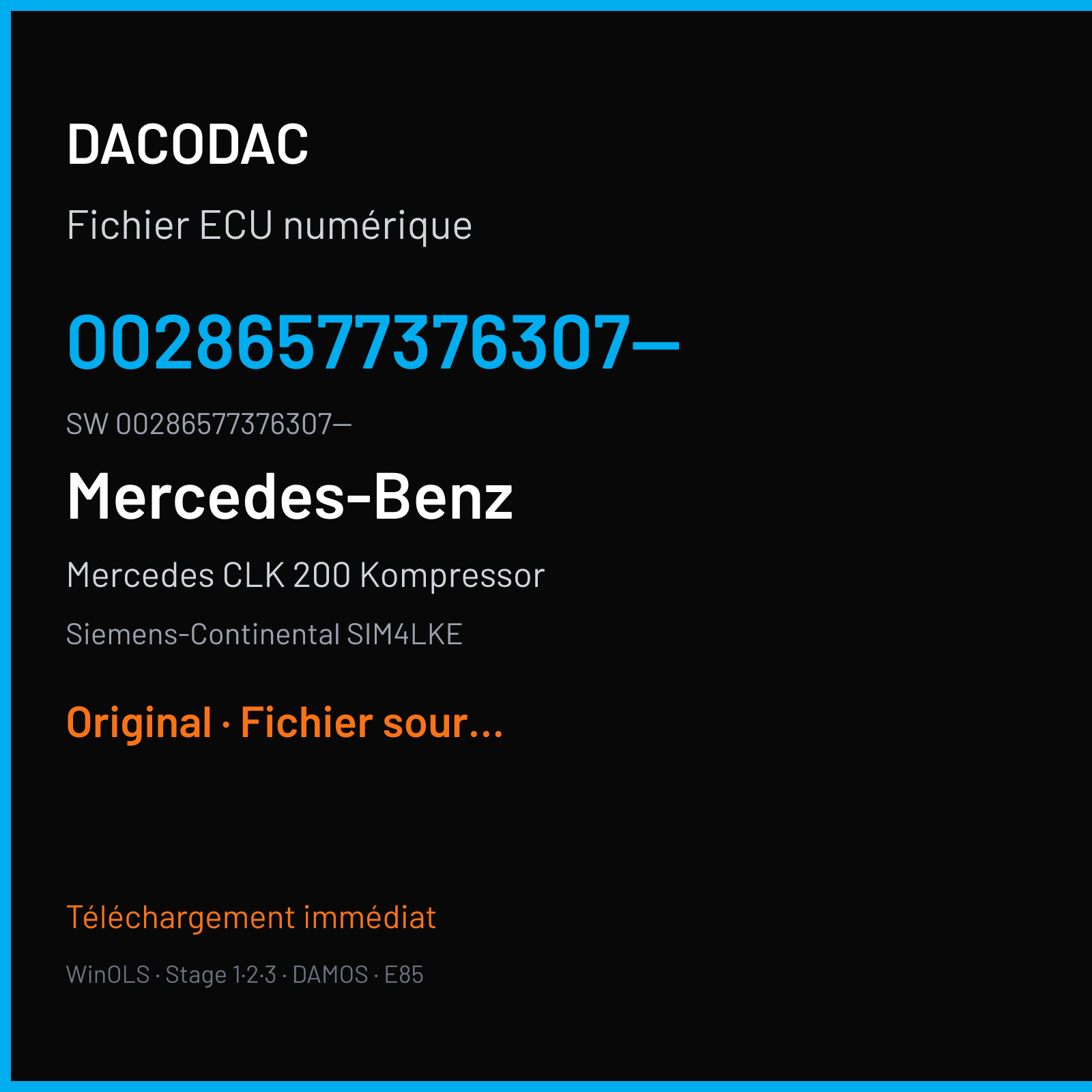 DACODAC

Fichier ECU numérique

00286577376307—

SW 00286577376307—

Mercedes-Benz

Mercedes CLK 200 Kompressor

Siemens-Continental SIM4LKE

Original · Fichier sour...

Téléchargement immédiat

WinOLS · Stage 1·2·3 · DAMOS · E85