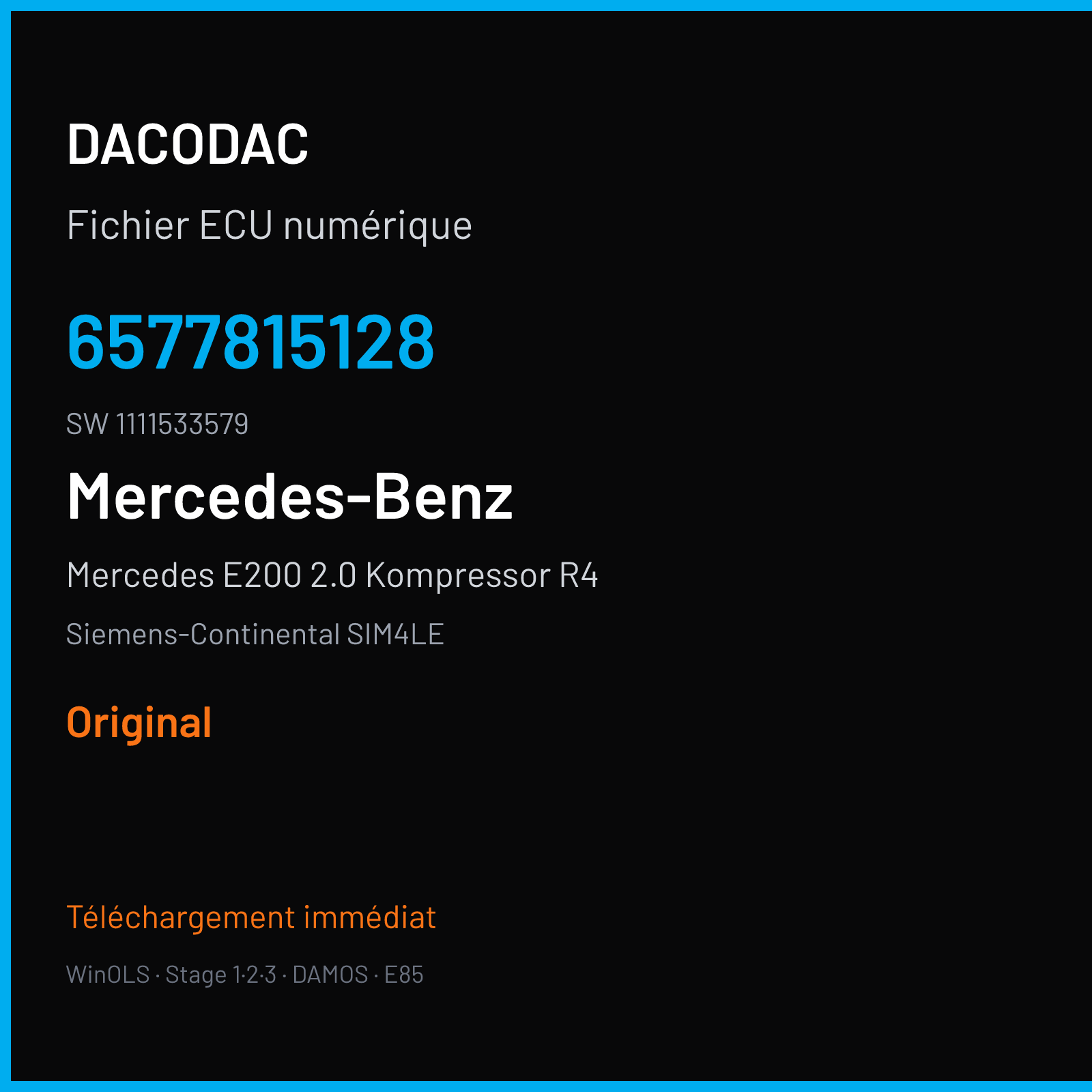 DACODAC

Fichier ECU numérique

6577815128

SW 1111533579

Mercedes-Benz

Mercedes E200 2.0 Kompressor R4

Siemens-Continental SIM4LE

Original

Téléchargement immédiat

WinOLS · Stage 1·2·3 · DAMOS · E85