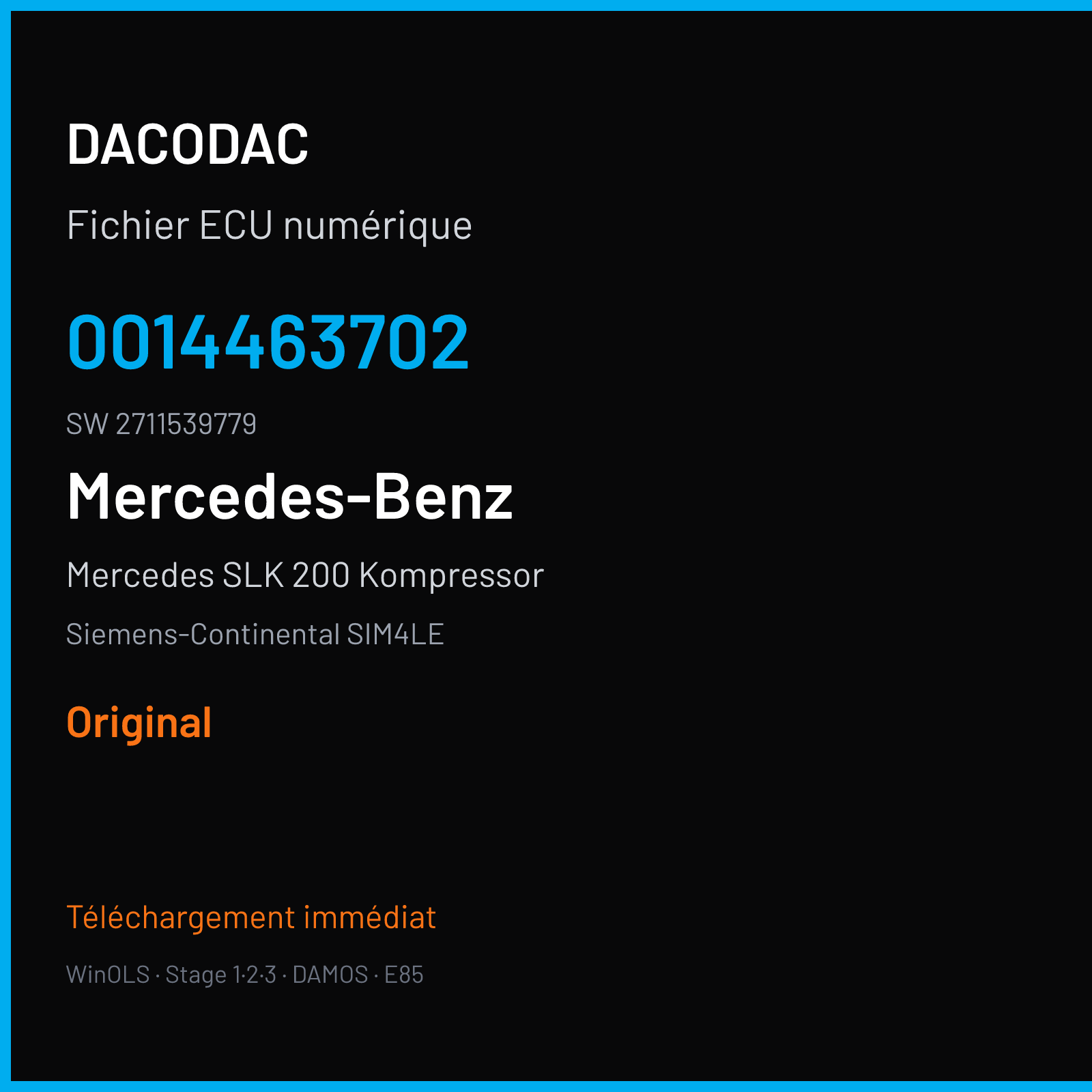 DACODAC

Fichier ECU numérique

0014463702

SW 2711539779

Mercedes-Benz

Mercedes SLK 200 Kompressor

Siemens-Continental SIM4LE

Original

Téléchargement immédiat

WinOLS · Stage 1·2·3 · DAMOS · E85