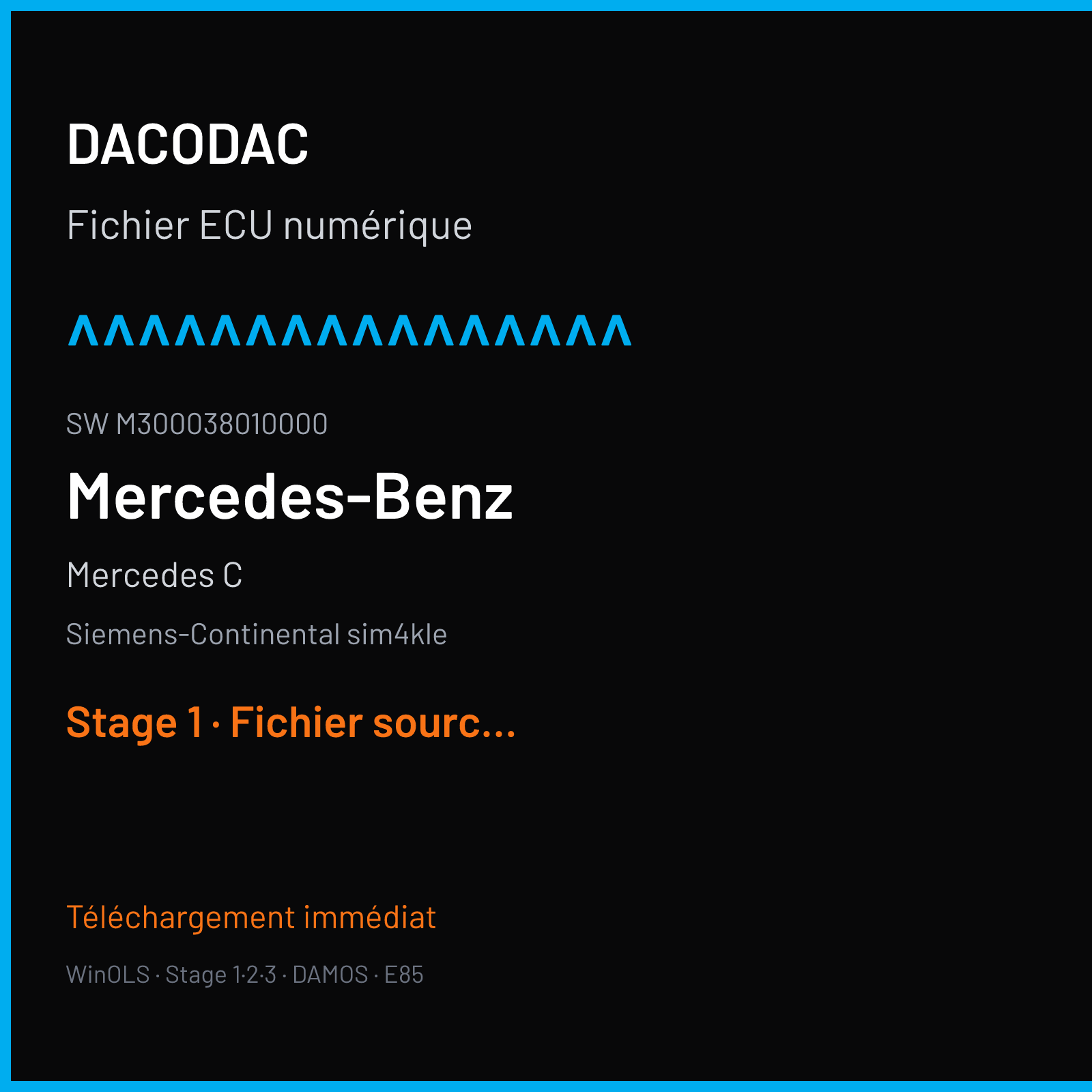 DACODAC

Fichier ECU numérique

ΛΛΛΛΛΛΛΛΛΛΛΛΛΛΛΛ

SW M300038010000

Mercedes-Benz

Mercedes C

Siemens-Continental sim4kle

Stage 1 · Fichier sourc...

Téléchargement immédiat

WinOLS · Stage 1·2·3 · DAMOS · E85