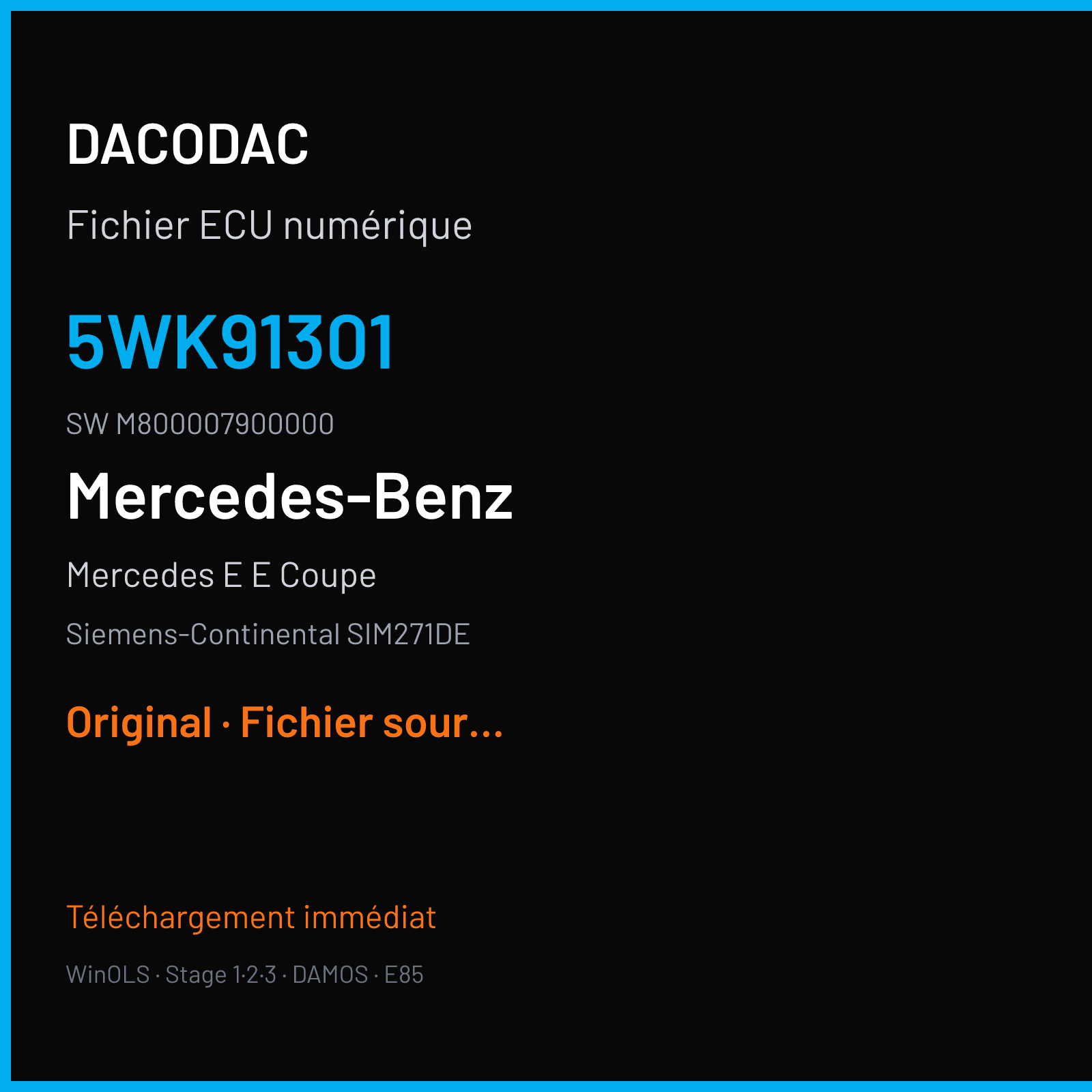 DACODAC

Fichier ECU numérique

5WK91301

SW M800007900000

Mercedes-Benz

Mercedes E E Coupe

Siemens-Continental SIM271DE

Original · Fichier sour...

Téléchargement immédiat

WinOLS · Stage 1·2·3 · DAMOS · E85