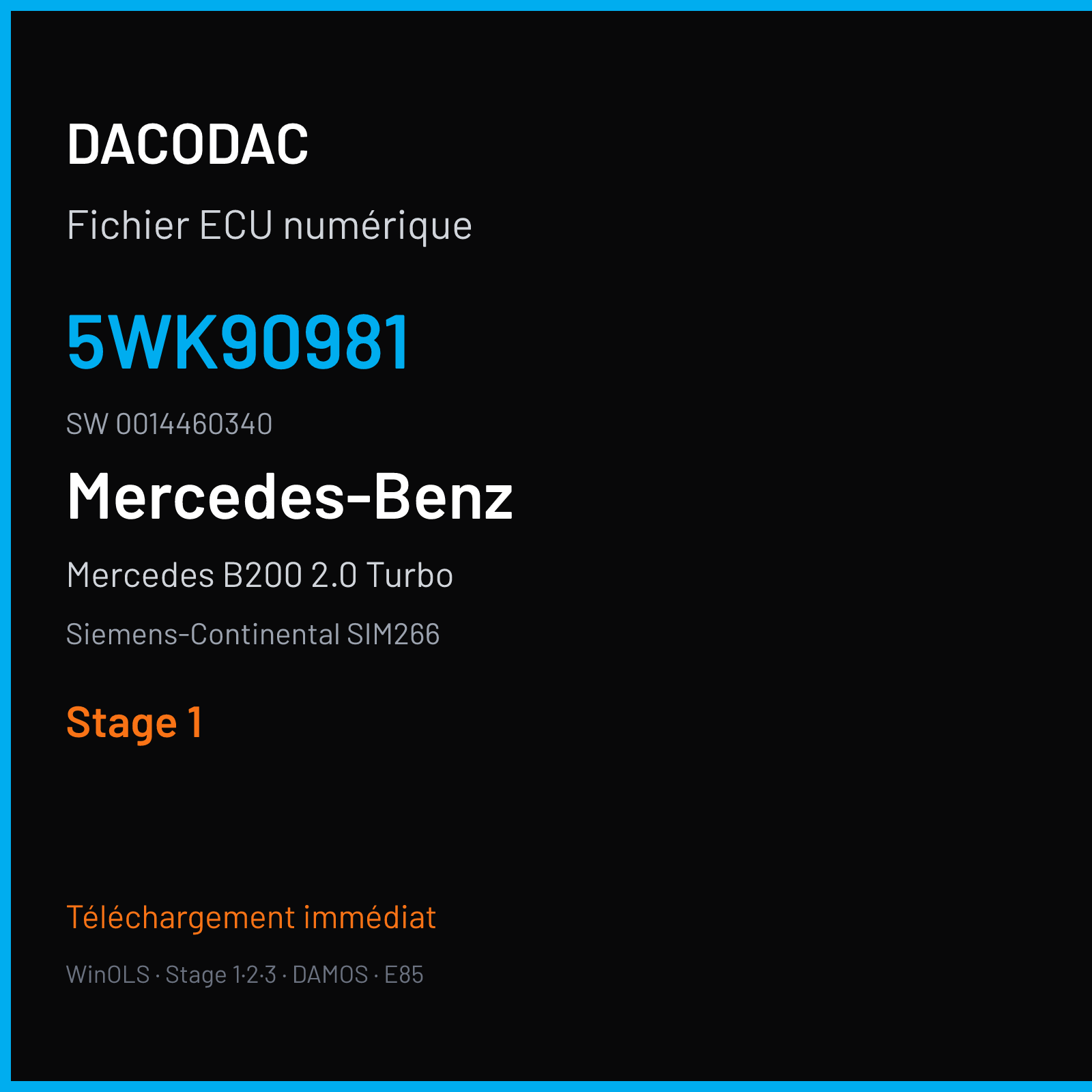 DACODAC

Fichier ECU numérique

5WK90981

SW 0014460340

Mercedes-Benz

Mercedes B200 2.0 Turbo

Siemens-Continental SIM266

Stage 1

Téléchargement immédiat

WinOLS · Stage 1·2·3 · DAMOS · E85